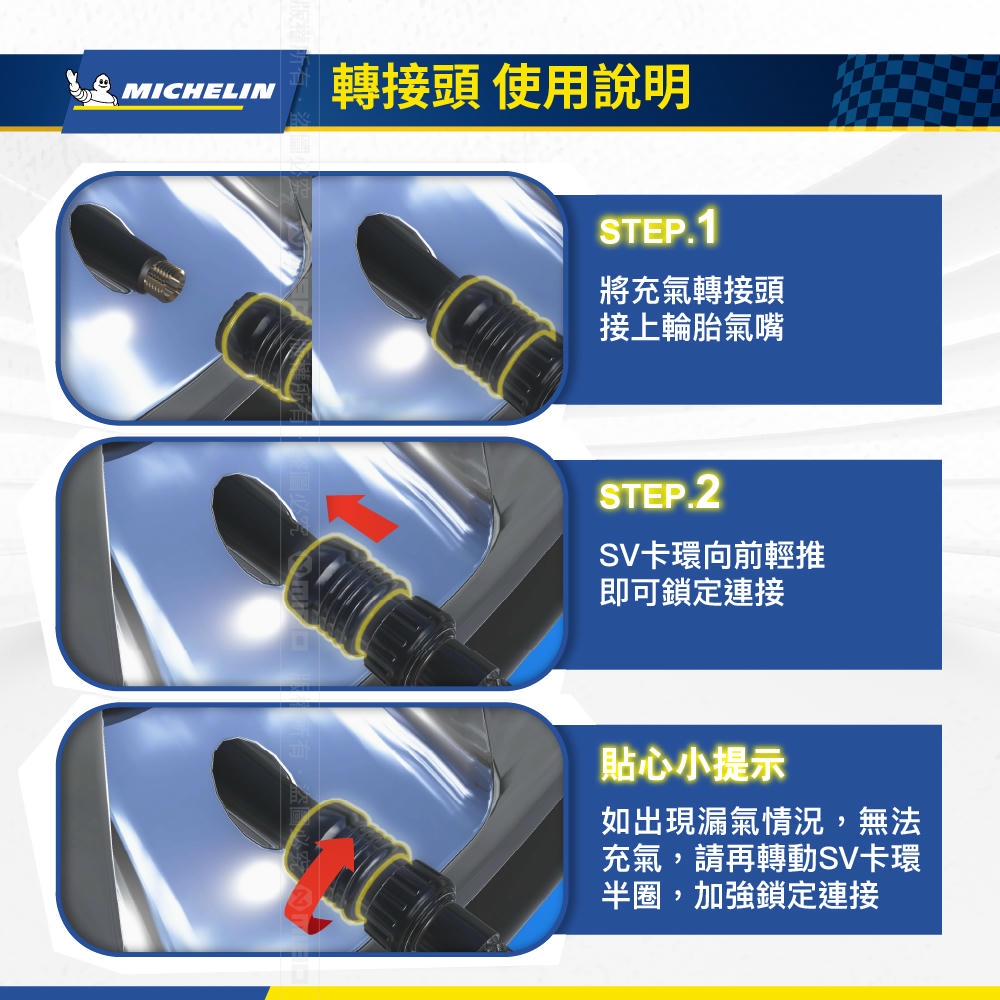 MICHELIN 轉接頭 使用說明

STEP.1
將充氣轉接頭
接上輪胎氣嘴

STEP.2
SV卡環向前輕推
即可鎖定連接

貼心小提示
如出現漏氣情況，無法充氣，請再轉動SV卡環半圈，加強鎖定連接