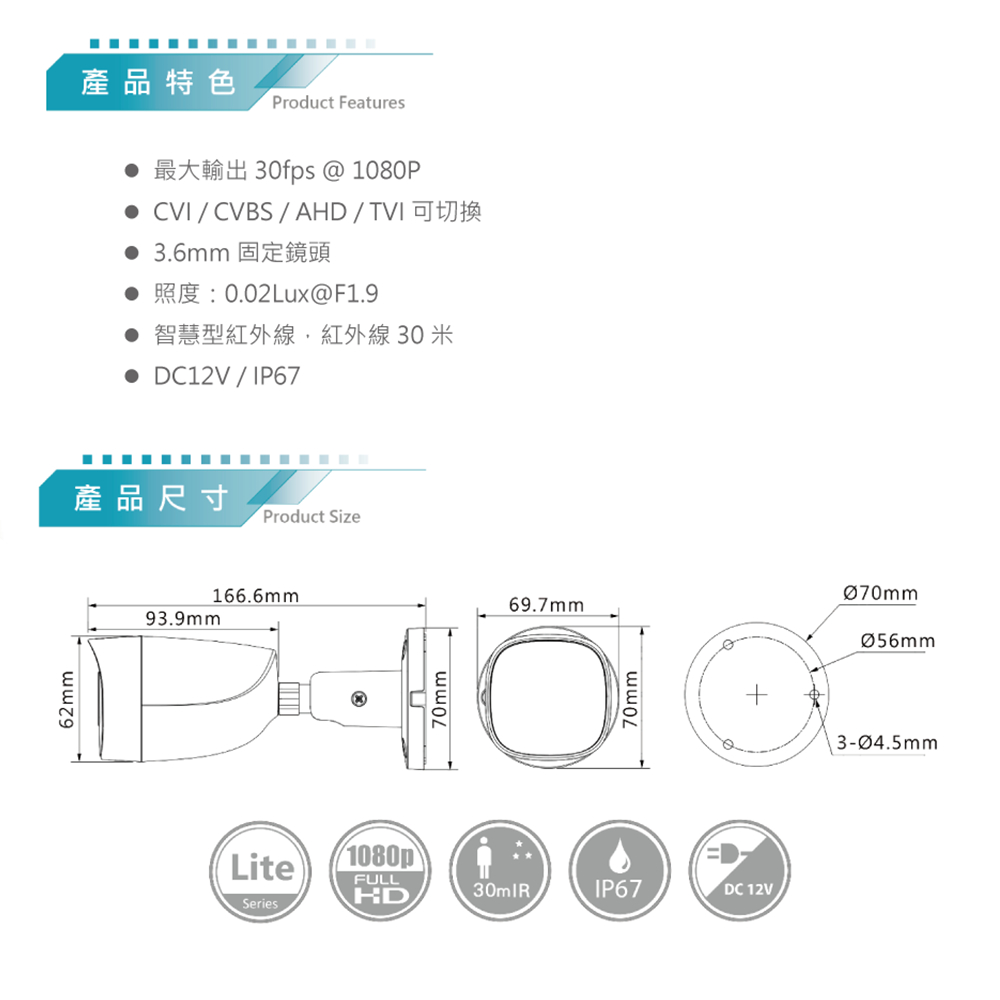 產品特色 Product Features

● 最大輸出 30fps @ 1080P
● CVI / CVBS / AHD / TVI 可切換
● 3.6mm 固定鏡頭
● 照度：0.02Lux@F1.9
● 智慧型紅外線，紅外線 30 米
● DC12V / IP67

產品尺寸 Product Size

166.6mm
93.9mm
62mm
70mm
69.7mm
70mm
Ø70mm
Ø56mm
3-Ø4.5mm

Lite Series
1080p FULL HD
30mIR
IP67
DC 12V