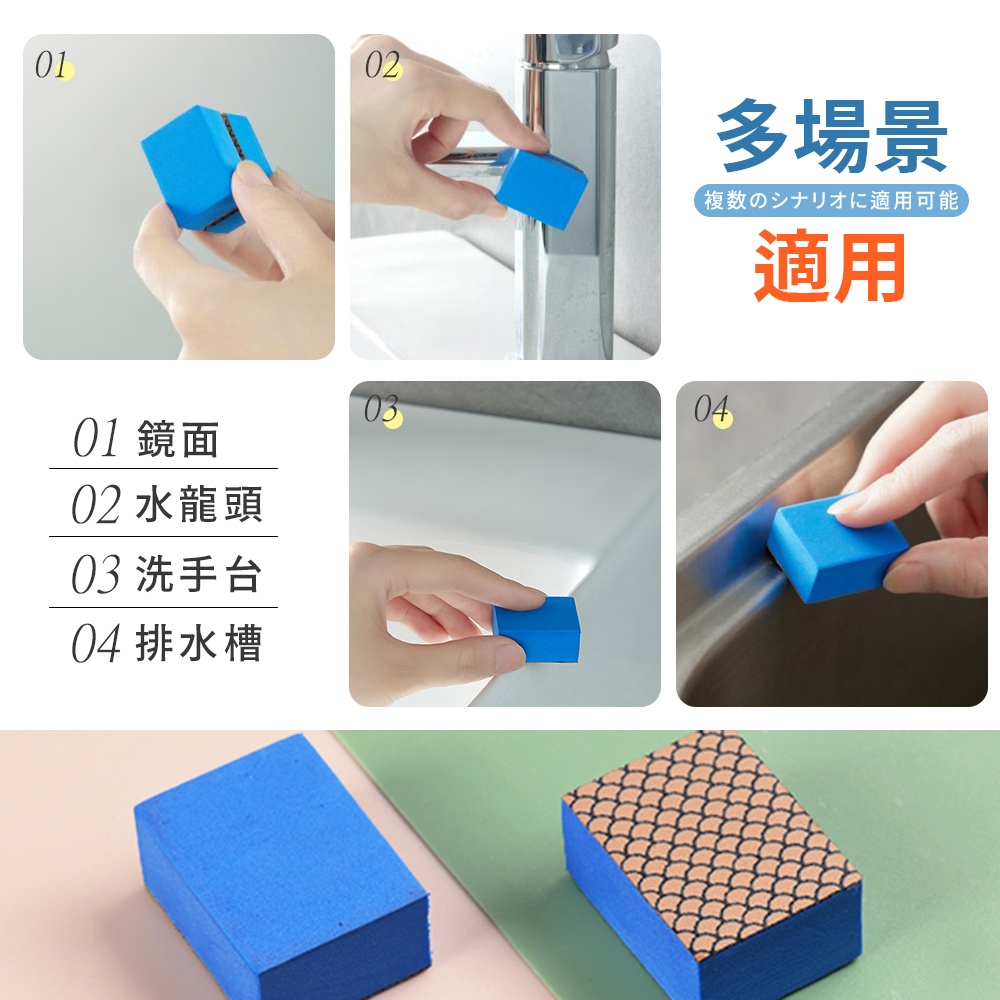 01

02

多場景
複数のシナリオに適用可能
適用

01 鏡面
02 水龍頭
03 洗手台
04 排水槽

03

04