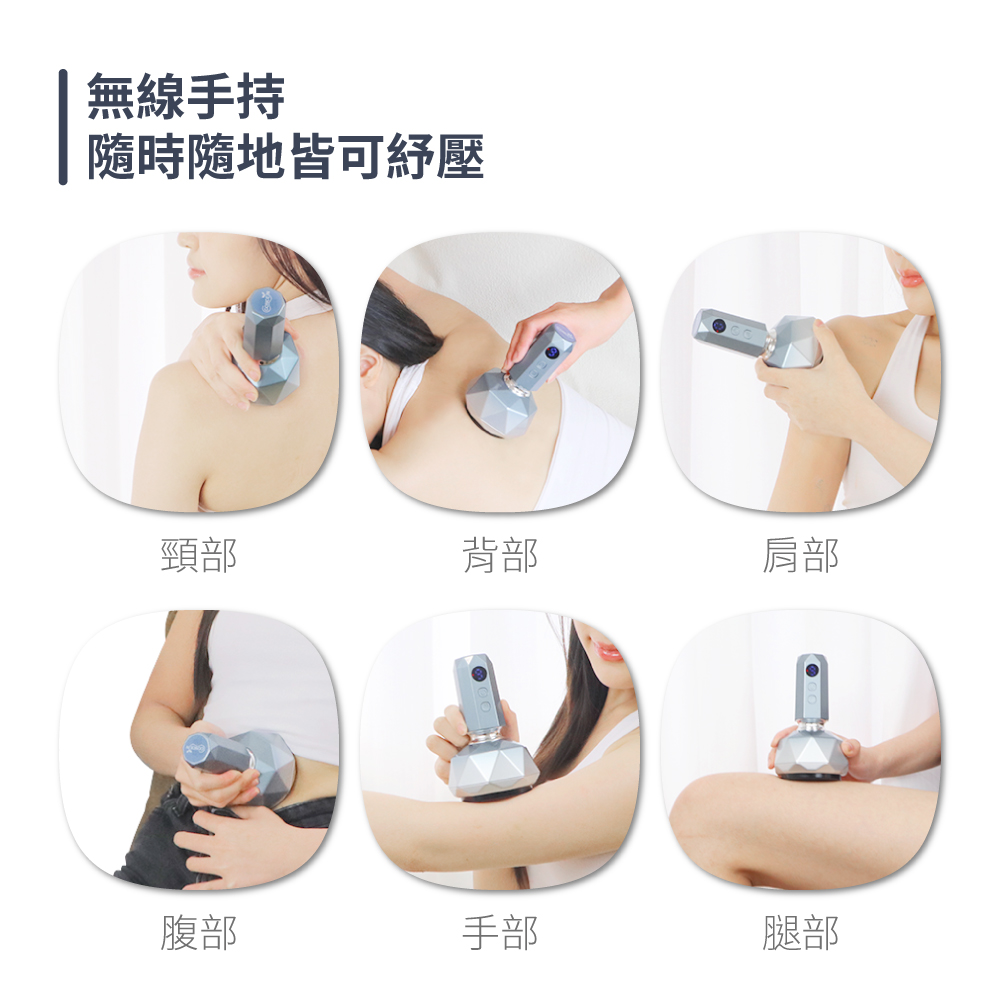 無線手持
隨時隨地皆可紓壓

頸部

背部

肩部

腹部

手部

腿部