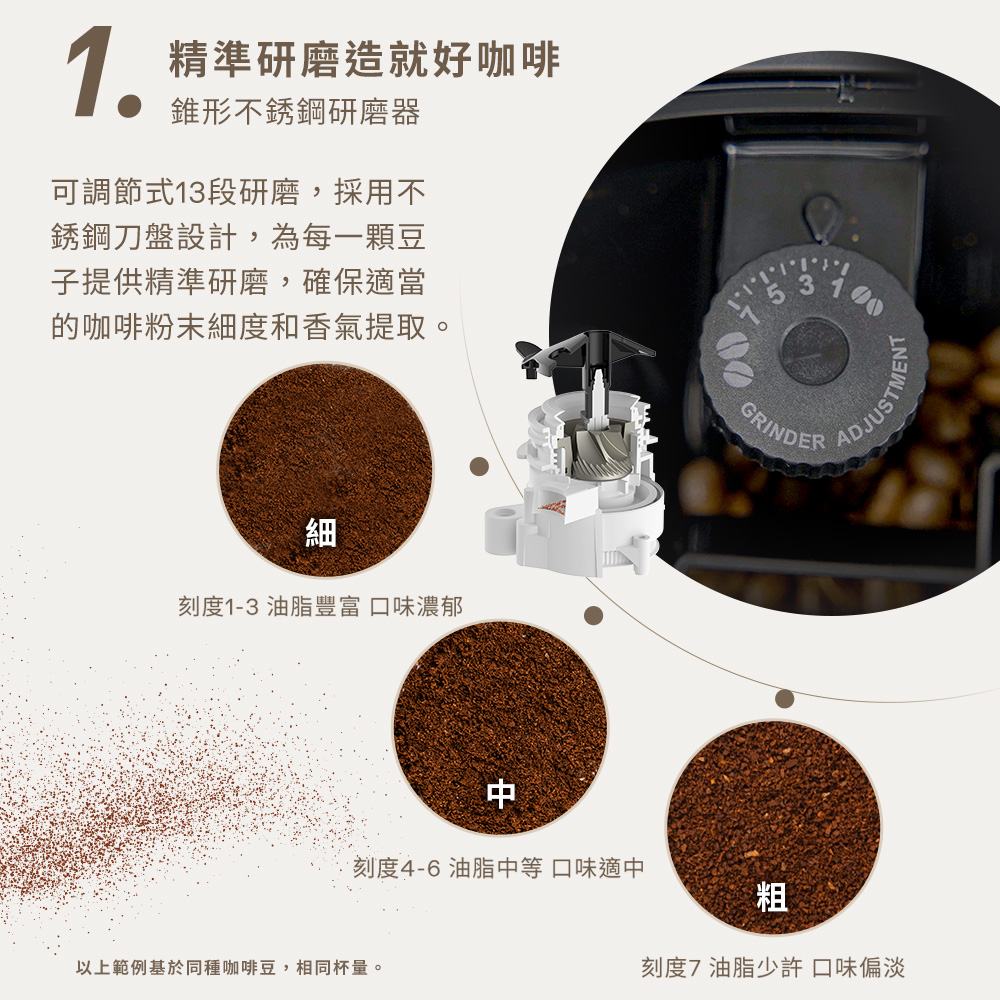 1. 精準研磨造就好咖啡
錐形不銹鋼研磨器

可調節式13段研磨，採用不銹鋼刀盤設計，為每一顆豆子提供精準研磨，確保適當的咖啡粉末細度和香氣提取。

7 5 3 1
GRINDER ADJUSTMENT

細
刻度1-3 油脂豐富 口味濃郁

中
刻度4-6 油脂中等 口味適中

粗
刻度7 油脂少許 口味偏淡

以上範例基於同種咖啡豆，相同杯量。