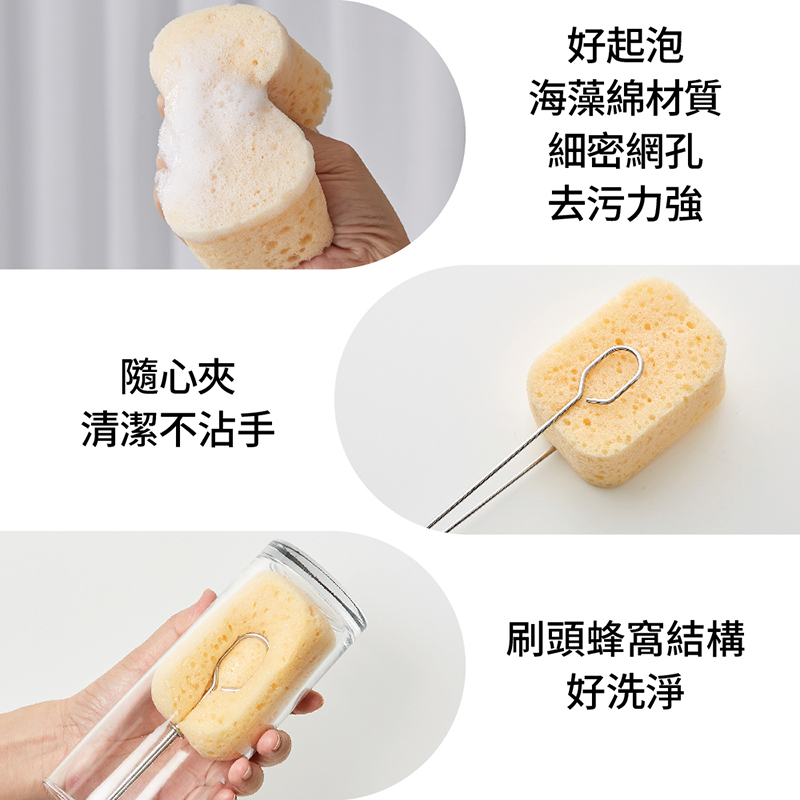 好起泡
海藻綿材質
細密網孔
去污力強

隨心夾
清潔不沾手

刷頭蜂窩結構
好洗淨