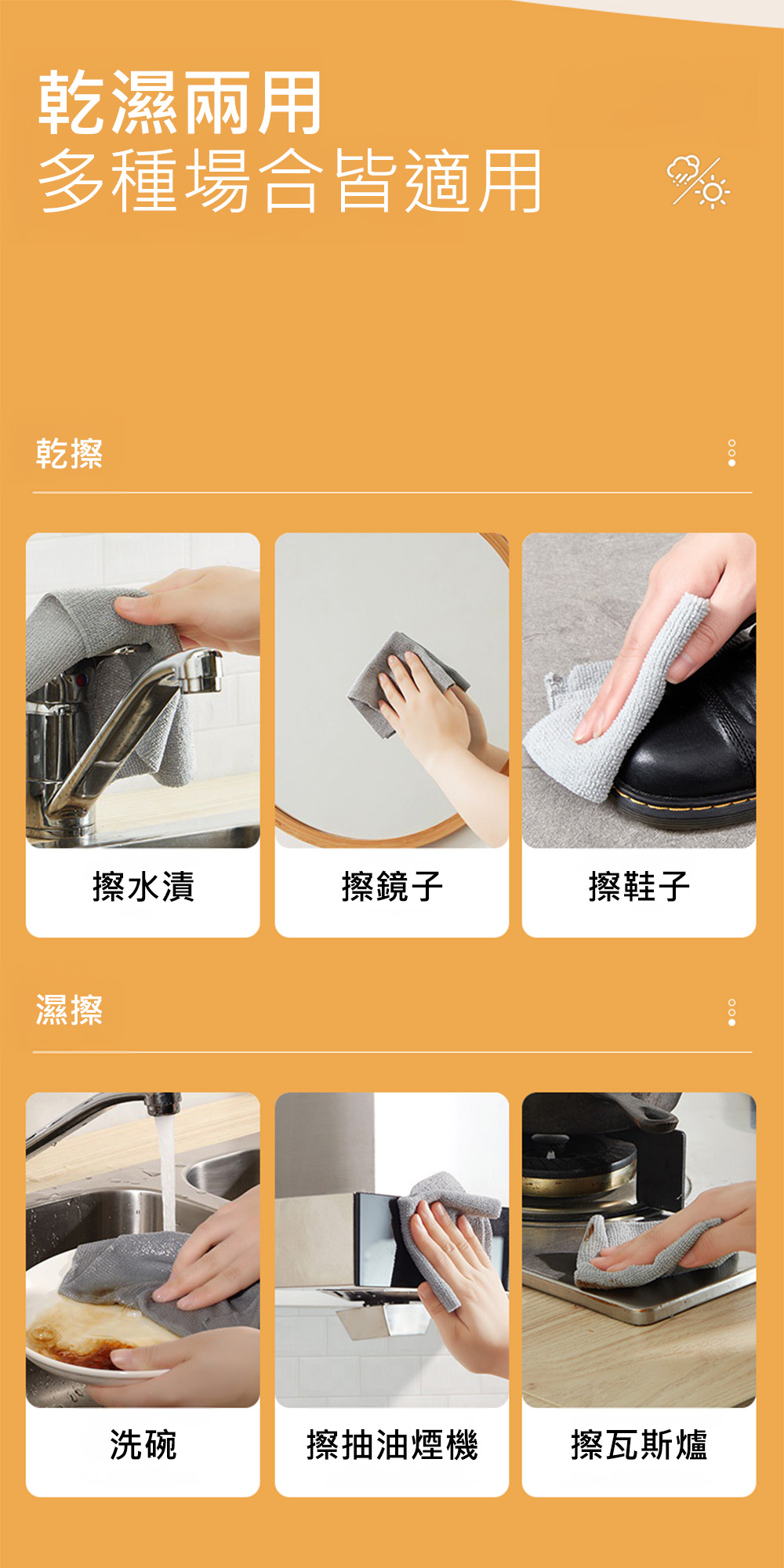 乾濕兩用
多種場合皆適用

乾擦

擦水漬

擦鏡子

擦鞋子

濕擦

洗碗

擦抽油煙機

擦瓦斯爐