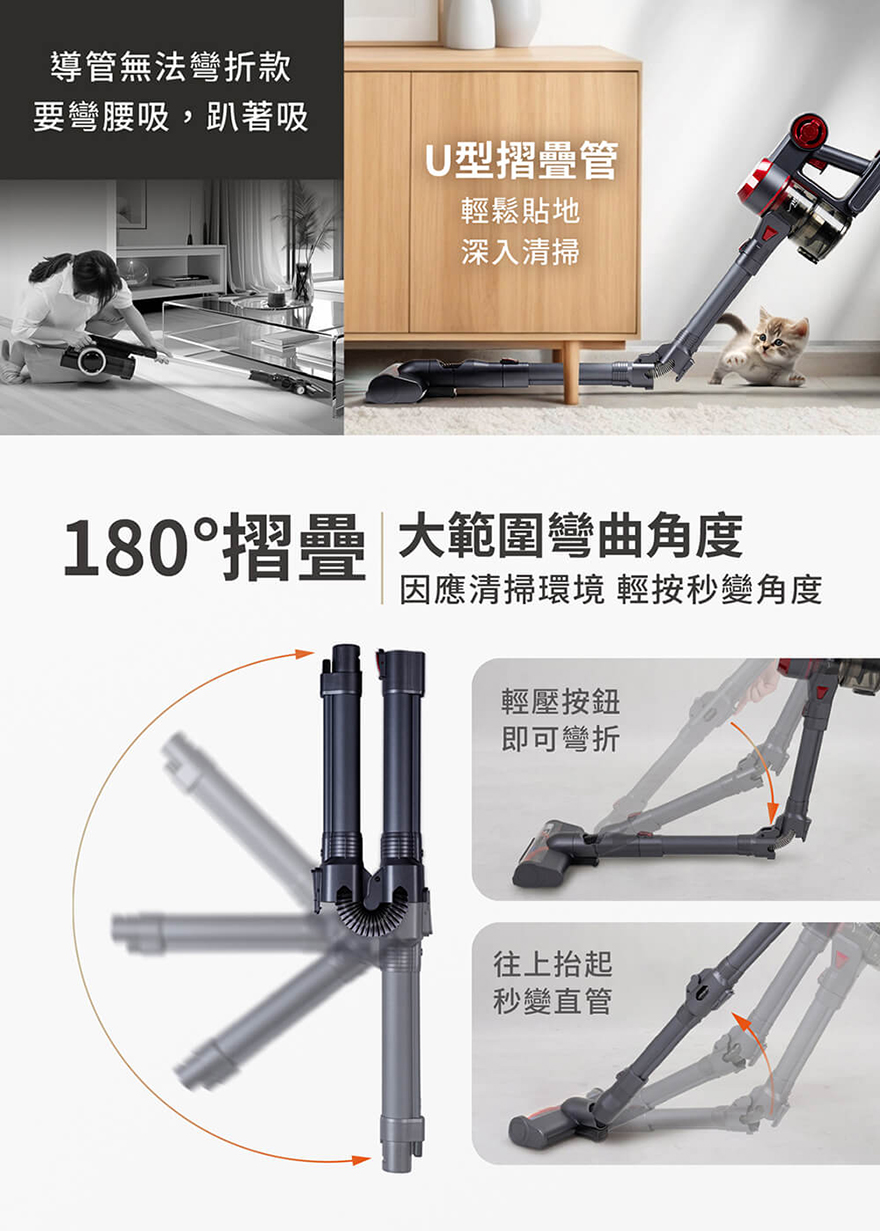 導管無法彎折款
要彎腰吸，趴著吸

U型摺疊管
輕鬆貼地
深入清掃

180°摺疊

大範圍彎曲角度
因應清掃環境 輕按秒變角度

輕壓按鈕
即可彎折

往上抬起
秒變直管