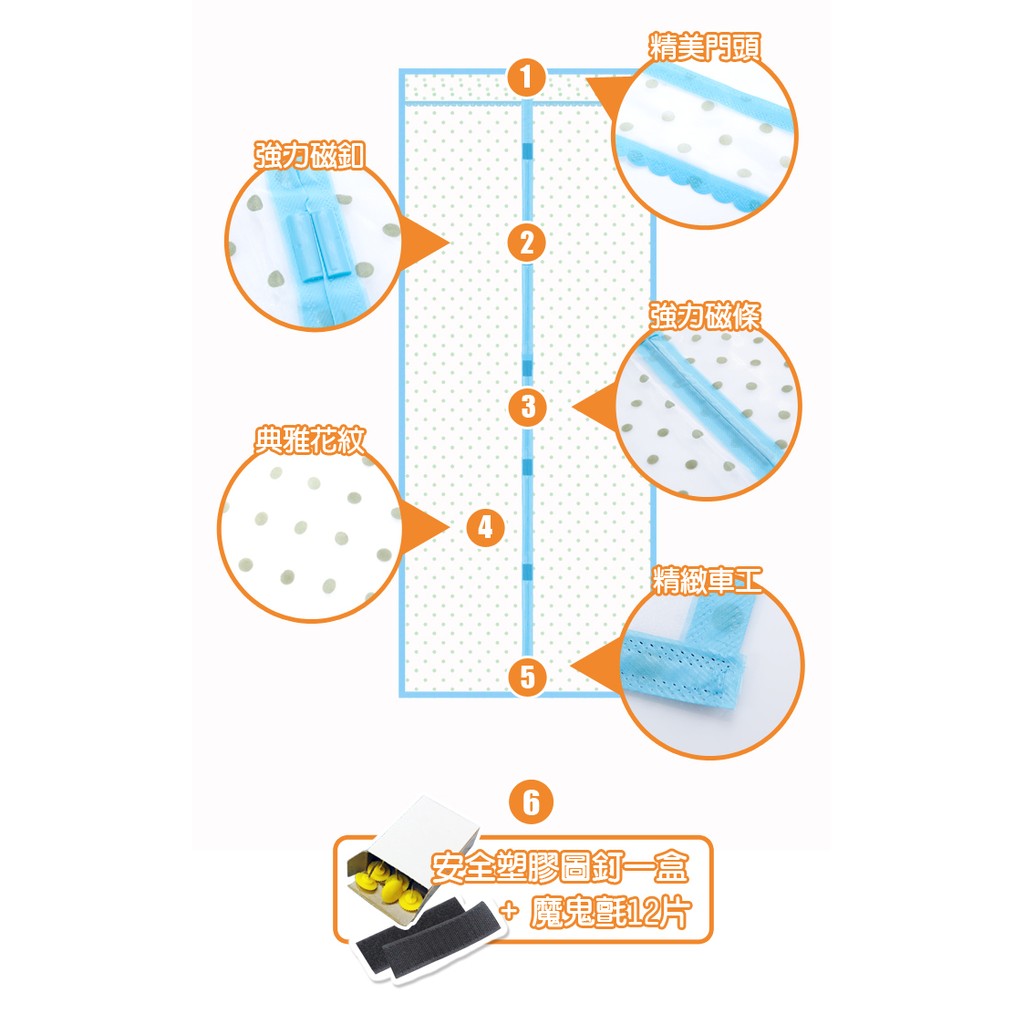 1
精美門頭

強力磁釦
2

強力磁條
3

典雅花紋
4

精緻車工
5

6
安全塑膠圖釘一盒
+ 魔鬼氈12片