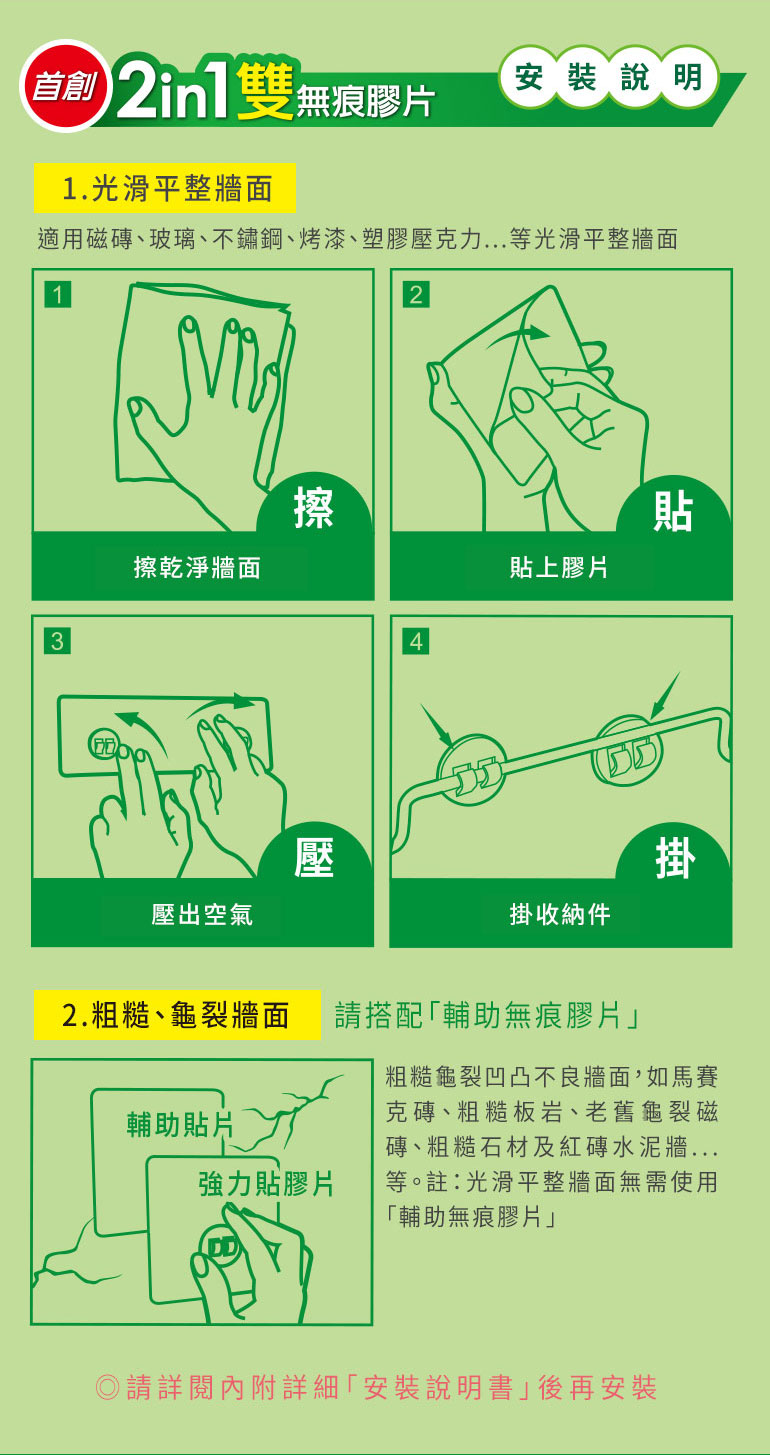 首創 2in1雙無痕膠片

安裝說明

1.光滑平整牆面

適用磁磚、玻璃、不鏽鋼、烤漆、塑膠壓克力...等光滑平整牆面

1

擦

擦乾淨牆面

2

貼

貼上膠片

3

壓

壓出空氣

4

掛

掛收納件

2.粗糙、龜裂牆面

請搭配「輔助無痕膠片」

輔助貼片

強力貼膠片

粗糙龜裂凹凸不良牆面，如馬賽克磚、粗糙板岩、老舊龜裂磁磚、粗糙石材及紅磚水泥牆...等。註：光滑平整牆面無需使用「輔助無痕膠片」

◎請詳閱內附詳細「安裝說明書」後再安裝