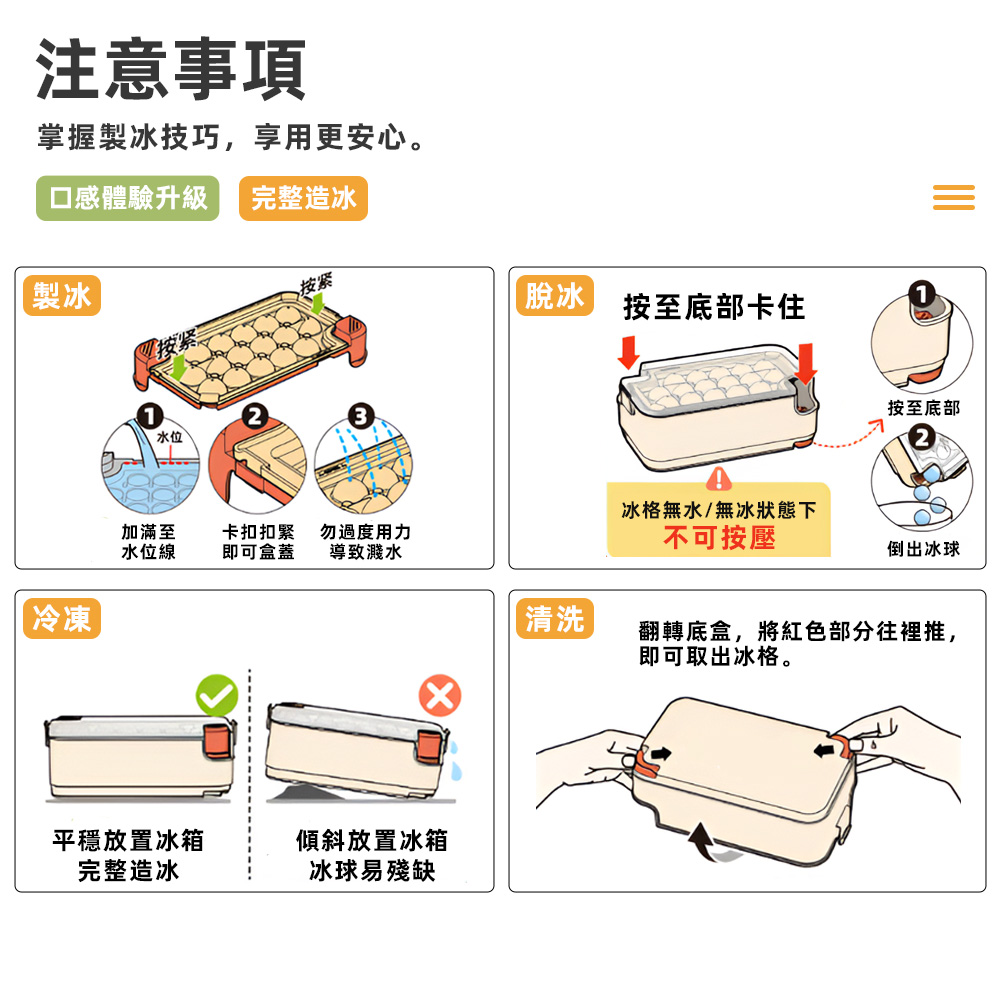 注意事項

掌握製冰技巧，享用更安心。

口感體驗升級　完整造冰

製冰

按緊　按緊

1　水位　2　3

加滿至水位線

卡扣扣緊即可盒蓋

勿過度用力導致濺水

脫冰

按至底部卡住

冰格無水/無冰狀態下
不可按壓

1
按至底部
2
倒出冰球

冷凍

平穩放置冰箱
完整造冰

傾斜放置冰箱
冰球易殘缺

清洗

翻轉底盒，將紅色部分往裡推，即可取出冰格。