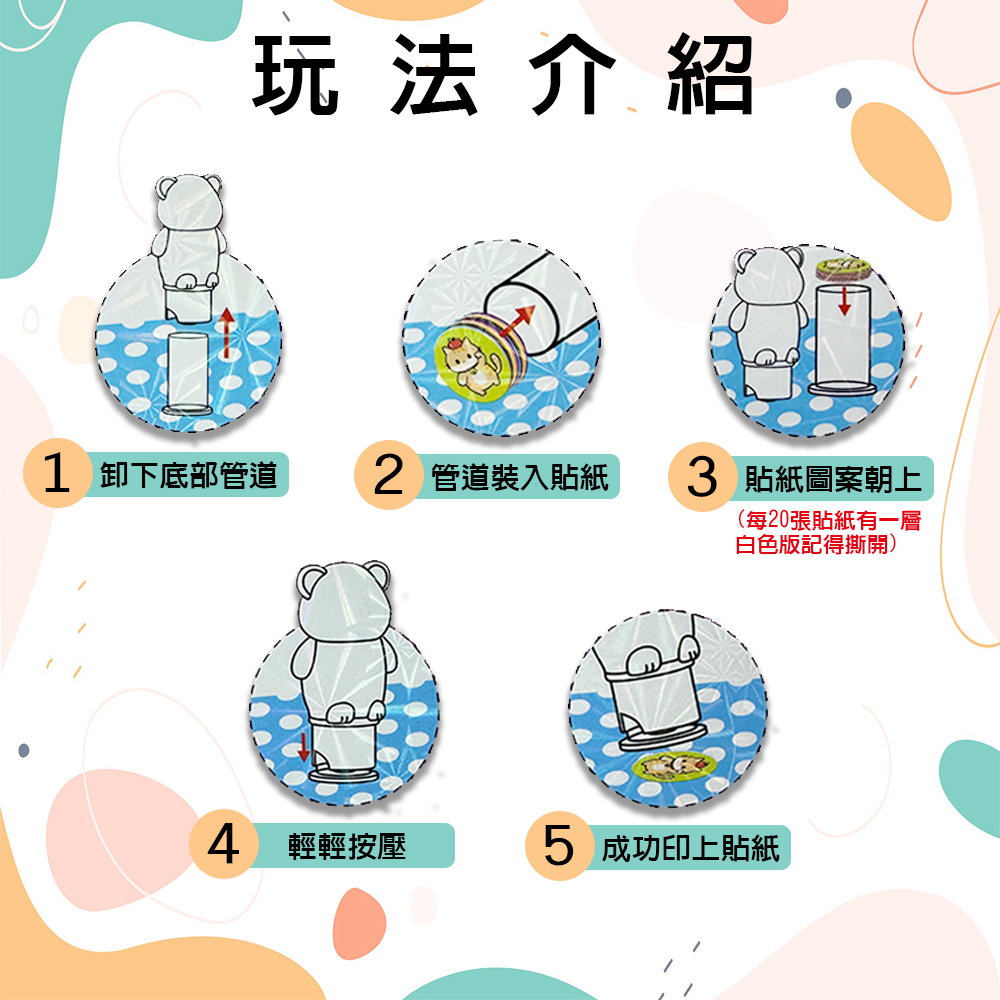 玩法介紹

1 卸下底部管道

2 管道裝入貼紙

3 貼紙圖案朝上
(每20張貼紙有一層白色版記得撕開)

4 輕輕按壓

5 成功印上貼紙