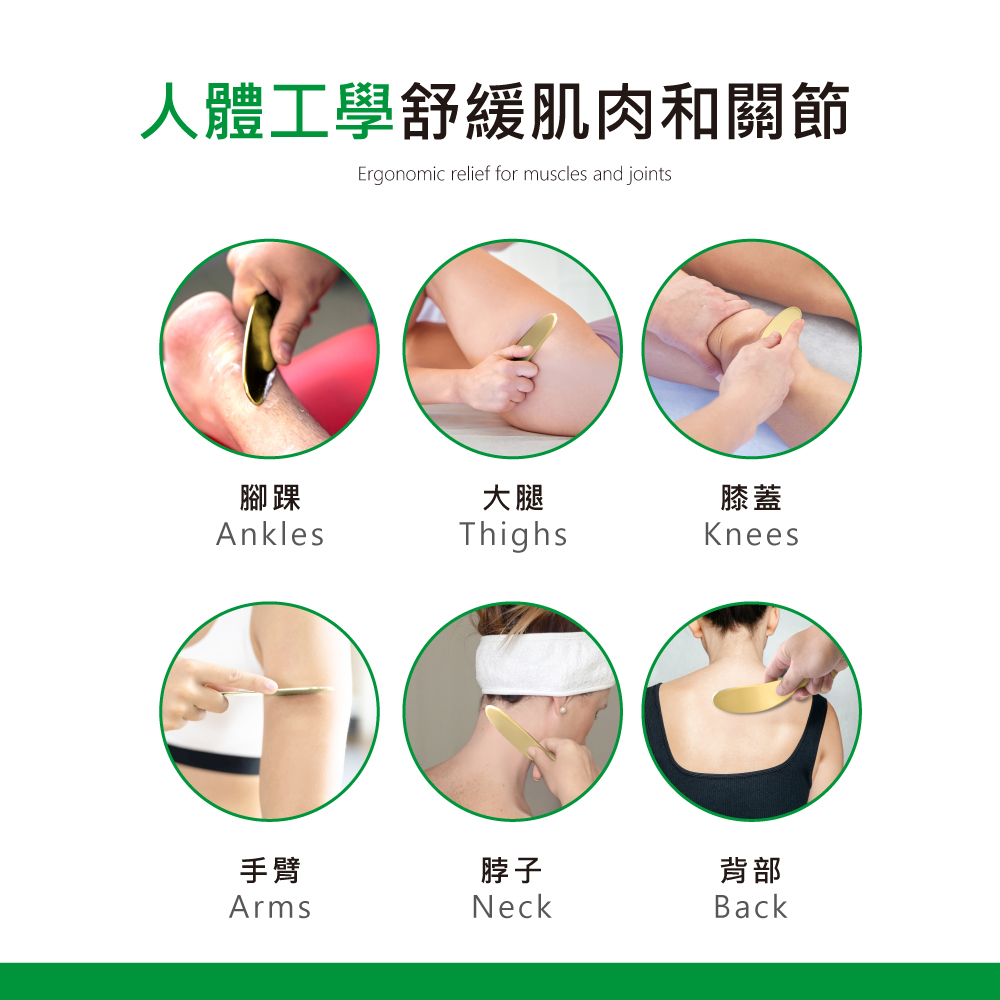 人體工學舒緩肌肉和關節
Ergonomic relief for muscles and joints

腳踝
Ankles

大腿
Thighs

膝蓋
Knees

手臂
Arms

脖子
Neck

背部
Back