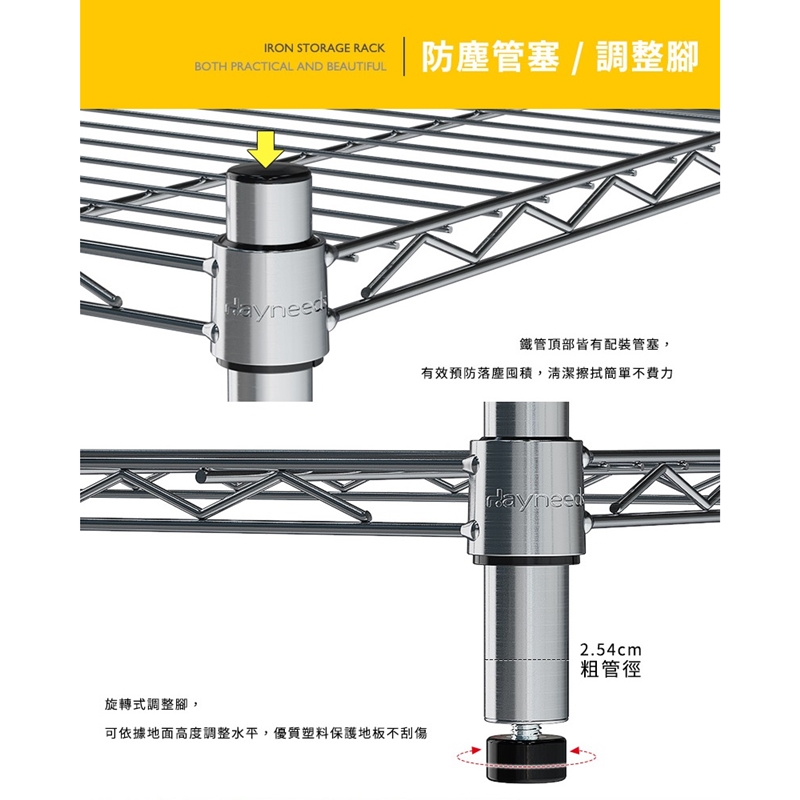 IRON STORAGE RACK
BOTH PRACTICAL AND BEAUTIFUL

防塵管塞 / 調整腳

dayneeds

鐵管頂部皆有配裝管塞，
有效預防落塵囤積，清潔擦拭簡單不費力

dayneeds

2.54cm
粗管徑

旋轉式調整腳，
可依據地面高度調整水平，優質塑料保護地板不刮傷