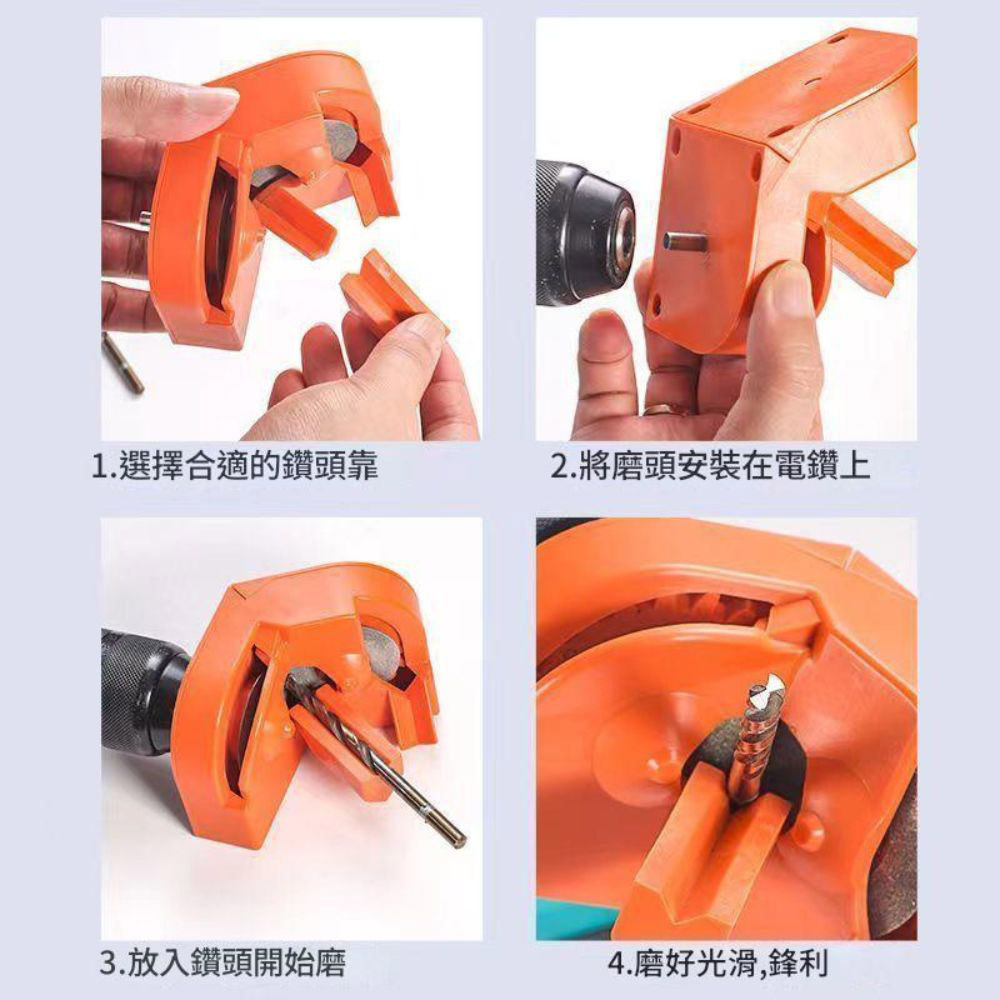 1.選擇合適的鑽頭靠

2.將磨頭安裝在電鑽上

3.放入鑽頭開始磨

4.磨好光滑,鋒利