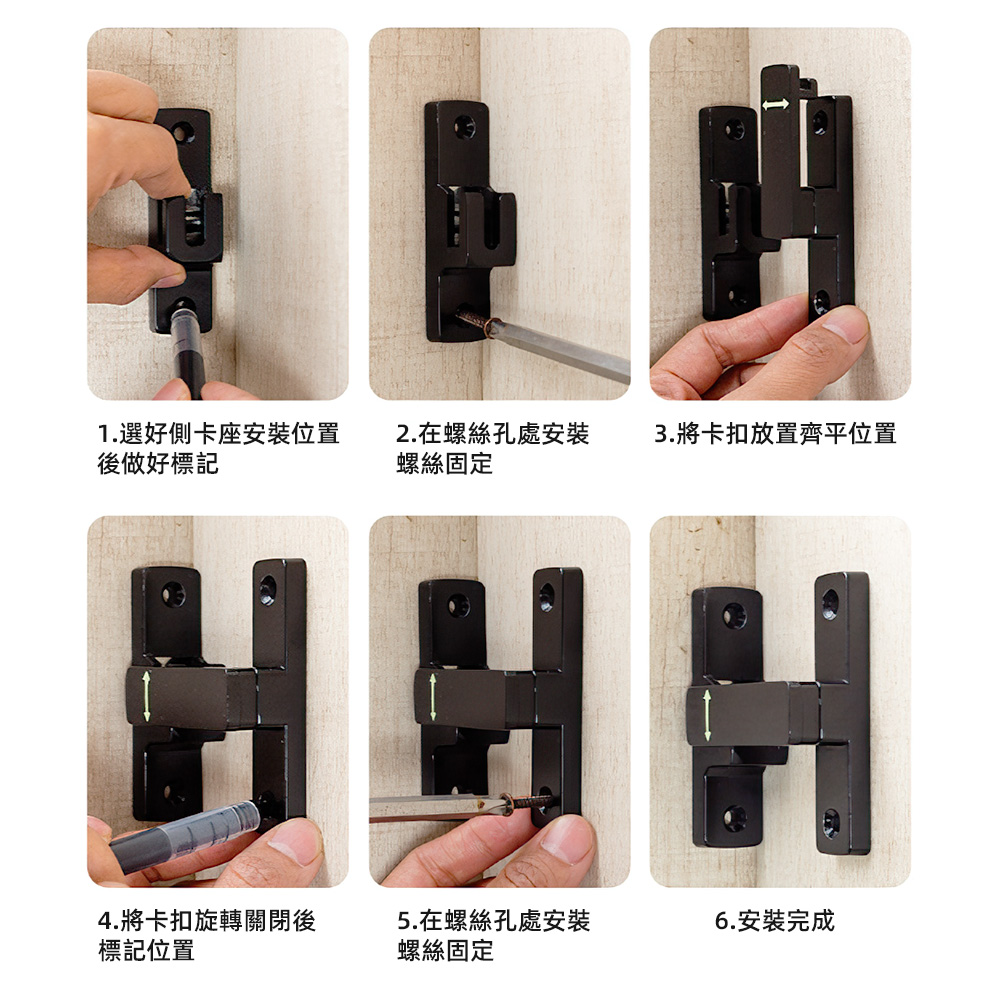 1.選好側卡座安裝位置後做好標記

2.在螺絲孔處安裝螺絲固定

3.將卡扣放置齊平位置

4.將卡扣旋轉關閉後標記位置

5.在螺絲孔處安裝螺絲固定

6.安裝完成