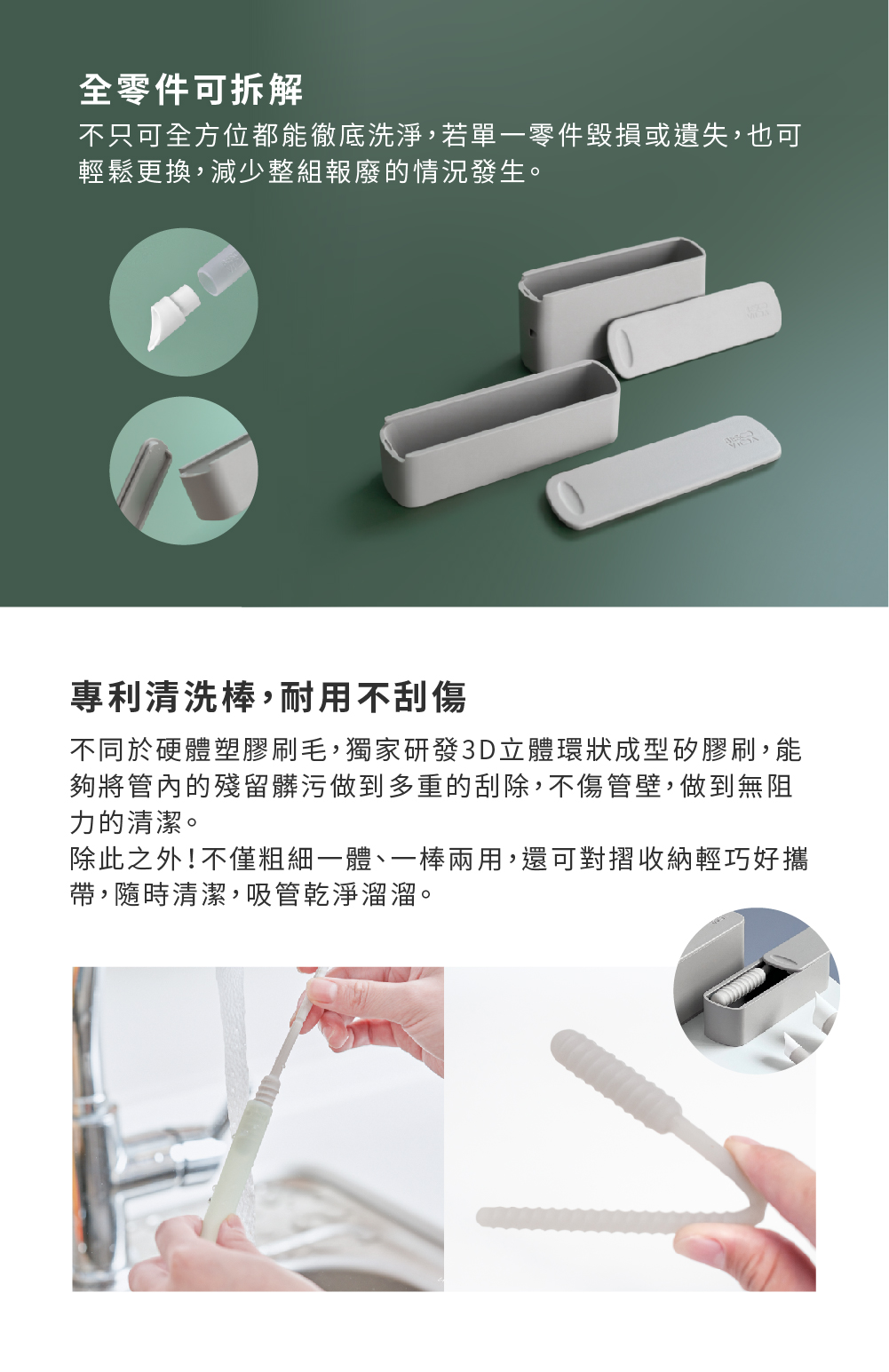 全零件可拆解

不只可全方位都能徹底洗淨，若單一零件毀損或遺失，也可輕鬆更換，減少整組報廢的情況發生。

專利清洗棒，耐用不刮傷

不同於硬體塑膠刷毛，獨家研發3D立體環狀成型矽膠刷，能夠將管內的殘留髒污做到多重的刮除，不傷管壁，做到無阻力的清潔。

除此之外！不僅粗細一體、一棒兩用，還可對摺收納輕巧好攜帶，隨時清潔，吸管乾淨溜溜。