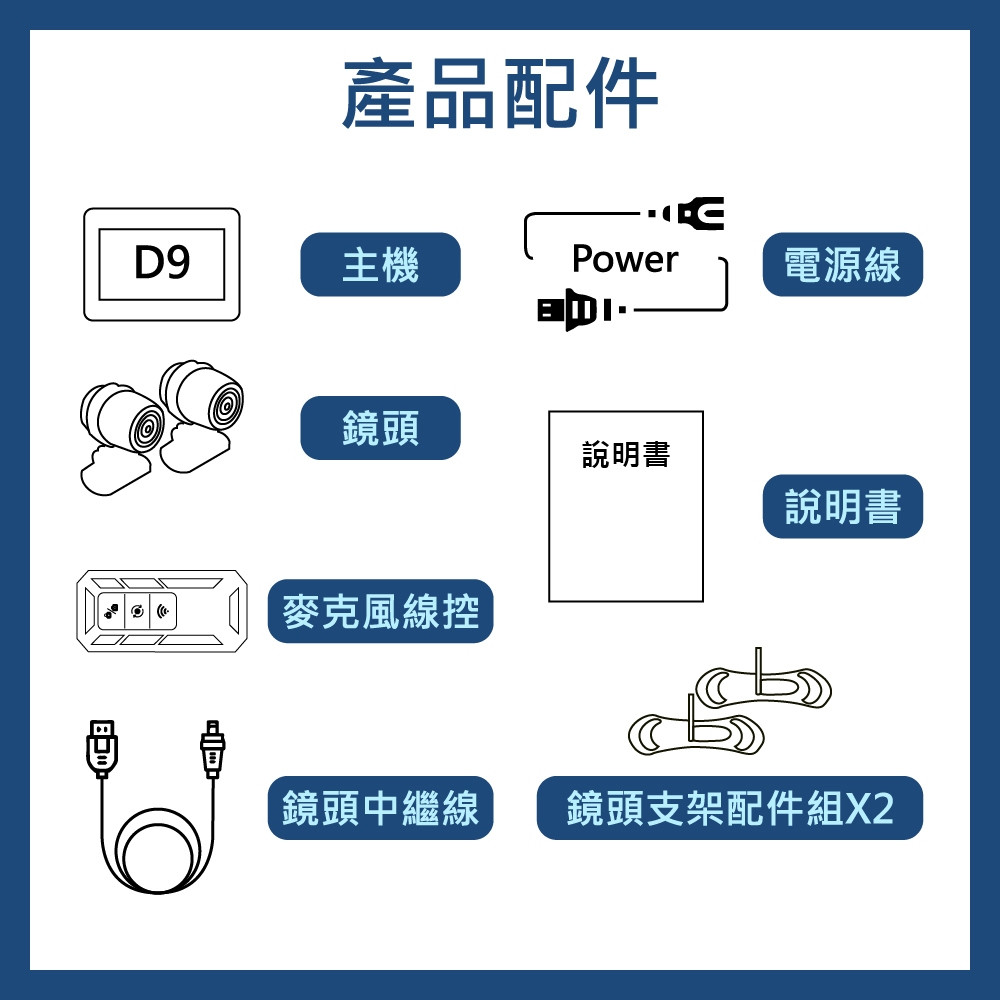 產品配件

D9

主機

Power

電源線

鏡頭

說明書

說明書

麥克風線控

鏡頭中繼線

鏡頭支架配件組X2