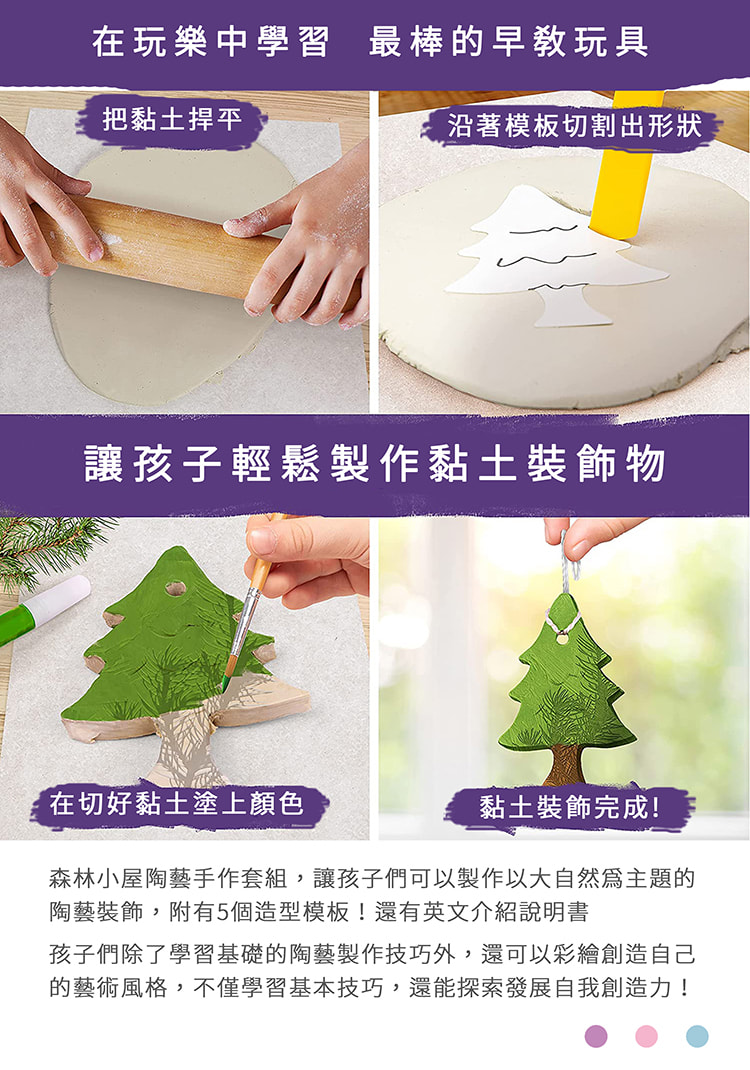 在玩樂中學習　最棒的早教玩具

把黏土捍平

沿著模板切割出形狀

讓孩子輕鬆製作黏土裝飾物

在切好黏土塗上顏色

黏土裝飾完成!

森林小屋陶藝手作套組，讓孩子們可以製作以大自然爲主題的陶藝裝飾，附有5個造型模板！還有英文介紹說明書

孩子們除了學習基礎的陶藝製作技巧外，還可以彩繪創造自己的藝術風格，不僅學習基本技巧，還能探索發展自我創造力！