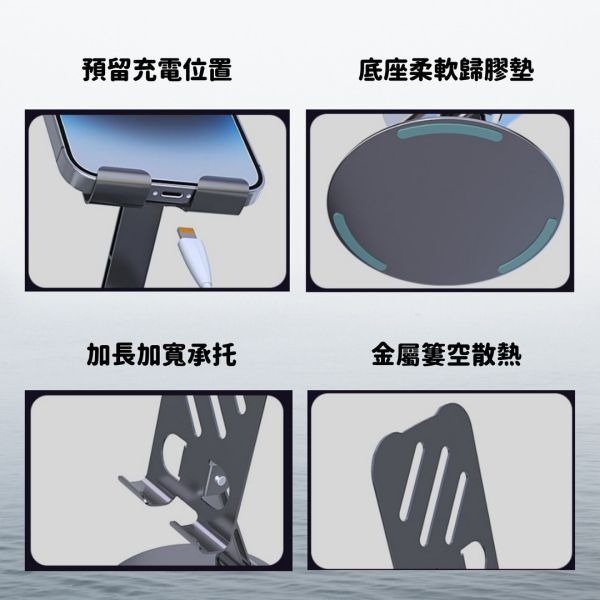 預留充電位置

底座柔軟歸膠墊

加長加寬承托

金屬簍空散熱