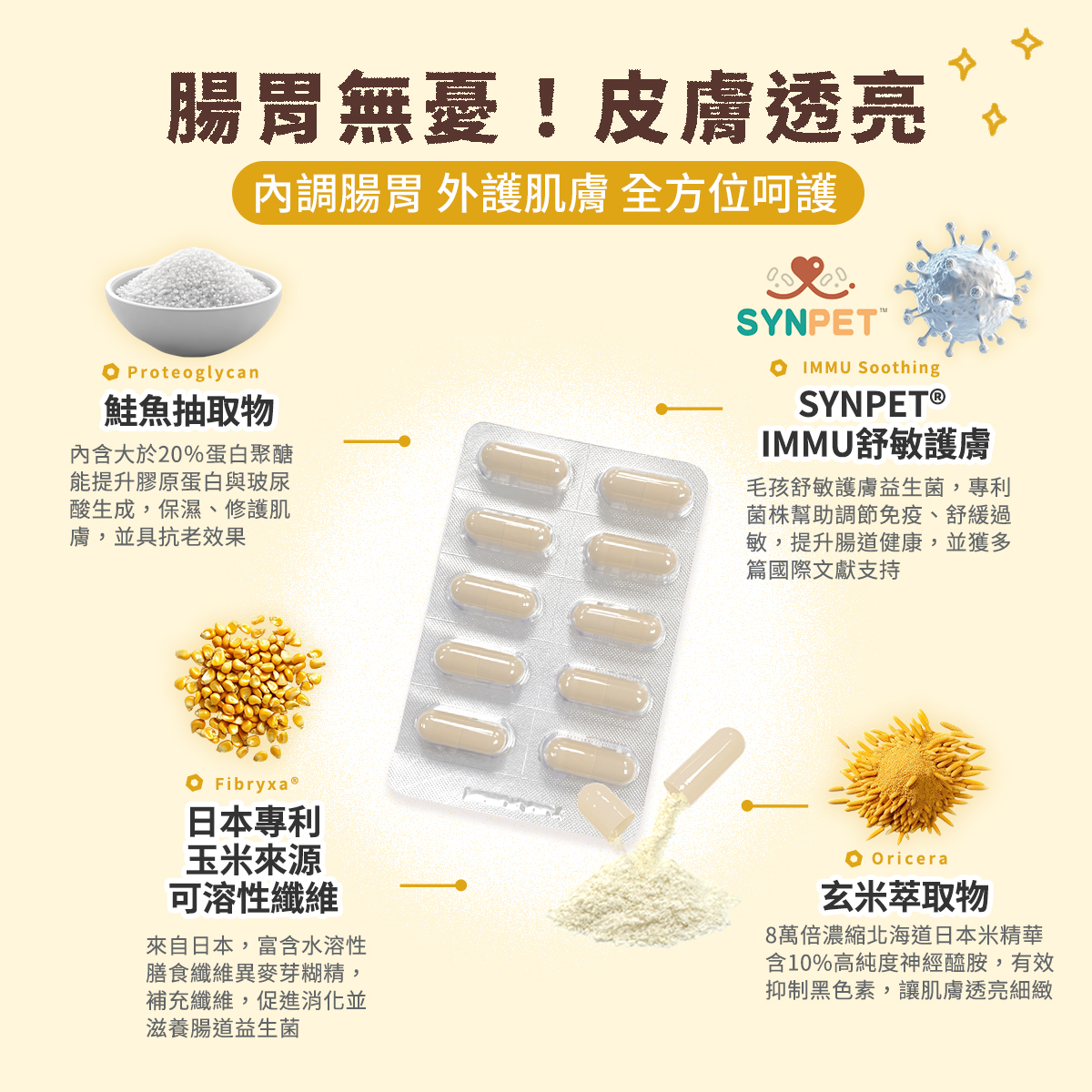 腸胃無憂！皮膚透亮

內調腸胃 外護肌膚 全方位呵護

Proteoglycan

鮭魚抽取物

內含大於20%蛋白聚醣能提升膠原蛋白與玻尿酸生成，保濕、修護肌膚，並具抗老效果

SYNPET™

IMMU Soothing

SYNPET®
IMMU舒敏護膚

毛孩舒敏護膚益生菌，專利菌株幫助調節免疫、舒緩過敏，提升腸道健康，並獲多篇國際文獻支持

Fibryxa®

日本專利
玉米來源
可溶性纖維

來自日本，富含水溶性膳食纖維異麥芽糊精，補充纖維，促進消化並滋養腸道益生菌

Oricera

玄米萃取物

8萬倍濃縮北海道日本米精華含10%高純度神經醯胺，有效抑制黑色素，讓肌膚透亮細緻