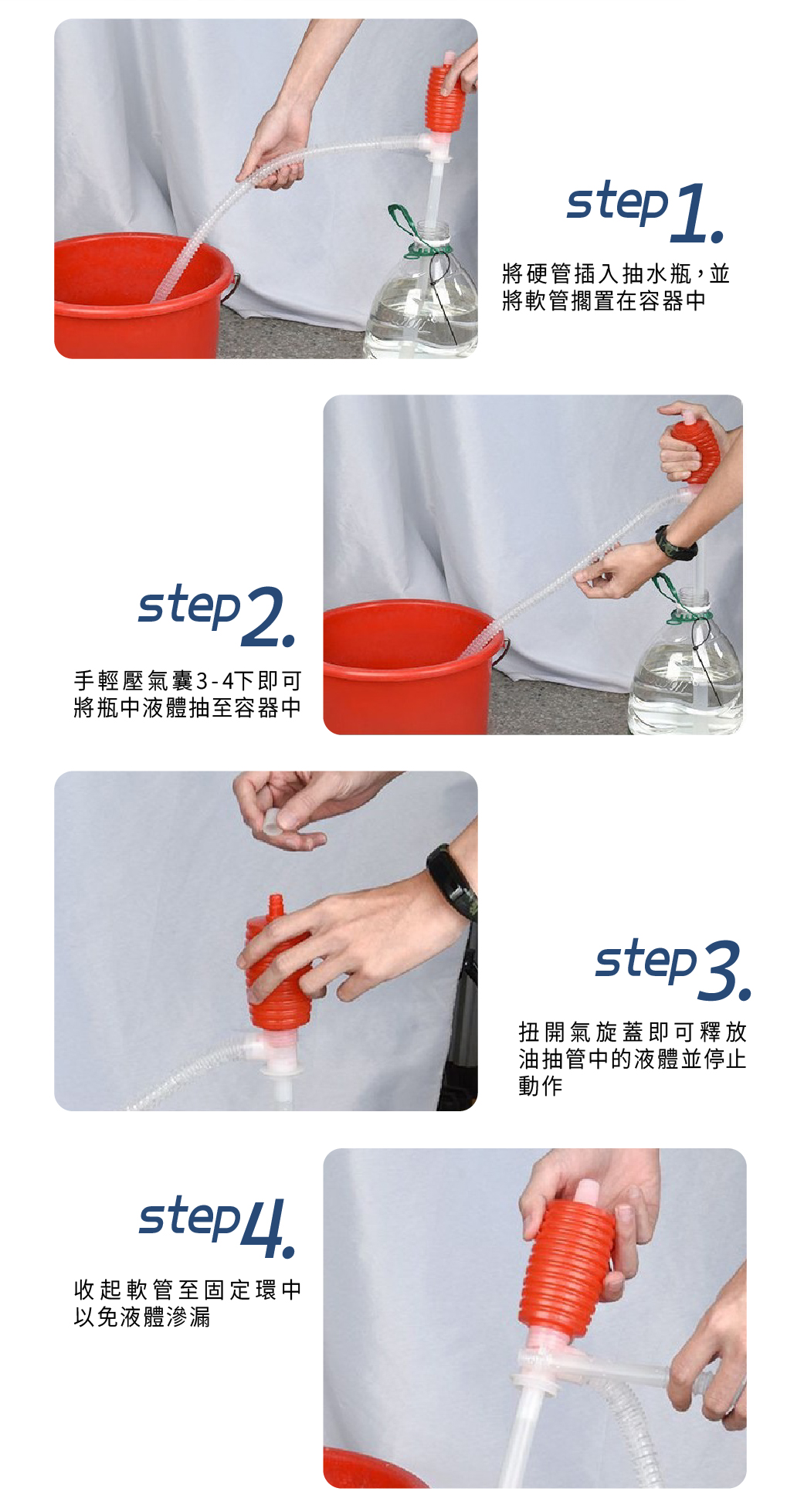 step 1.

將硬管插入抽水瓶，並將軟管擱置在容器中

step 2.

手輕壓氣囊3-4下即可將瓶中液體抽至容器中

step 3.

扭開氣旋蓋即可釋放油抽管中的液體並停止動作

step 4.

收起軟管至固定環中以免液體滲漏