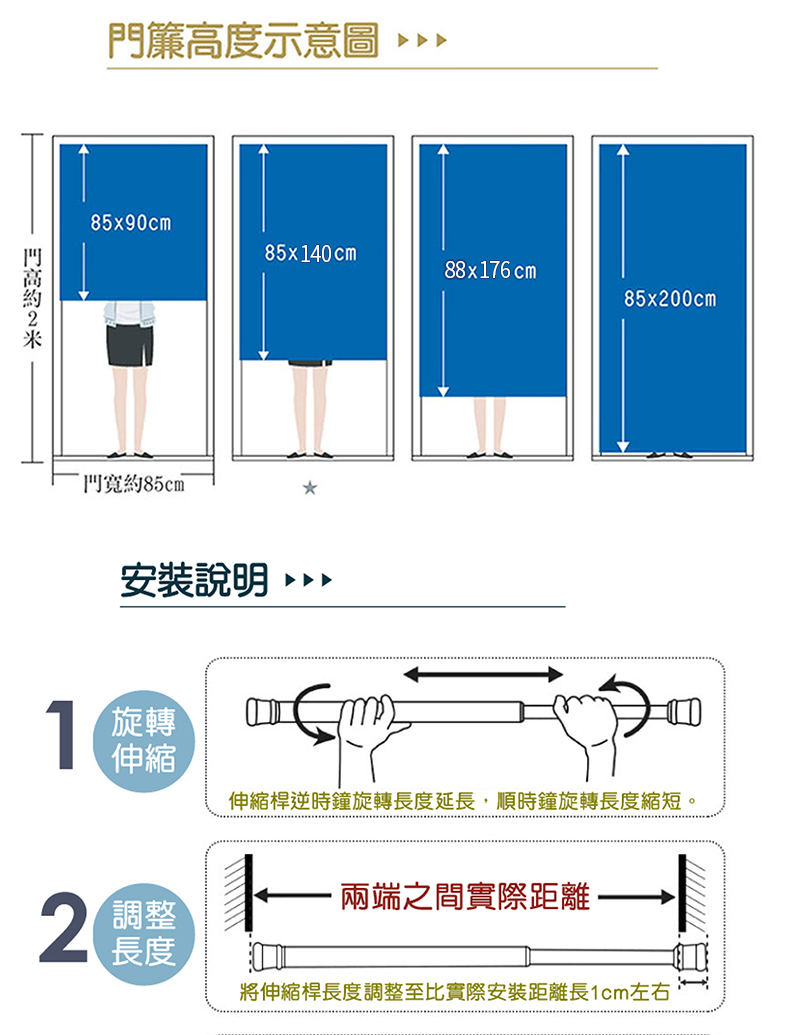 門簾高度示意圖 ▸▸▸

門高約2米

85x90cm

85x140cm

88x176cm

85x200cm

門寬約85cm

★

安裝說明 ▸▸▸

1 旋轉伸縮

伸縮桿逆時鐘旋轉長度延長，順時鐘旋轉長度縮短。

2 調整長度

兩端之間實際距離

將伸縮桿長度調整至比實際安裝距離長1cm左右