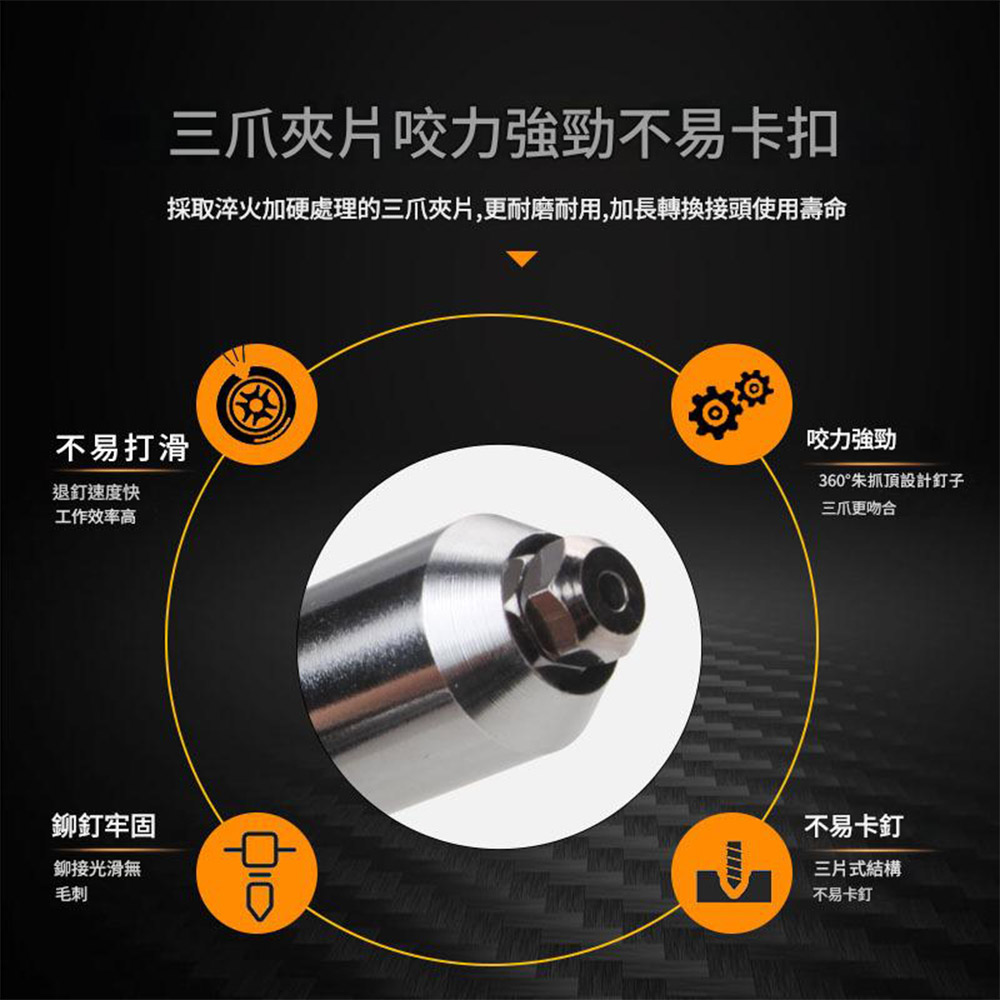 三爪夾片咬力強勁不易卡扣

採取淬火加硬處理的三爪夾片,更耐磨耐用,加長轉換接頭使用壽命

不易打滑

退釘速度快
工作效率高

咬力強勁

360°朱抓頂設計釘子
三爪更吻合

鉚釘牢固

鉚接光滑無
毛刺

不易卡釘

三片式結構
不易卡釘