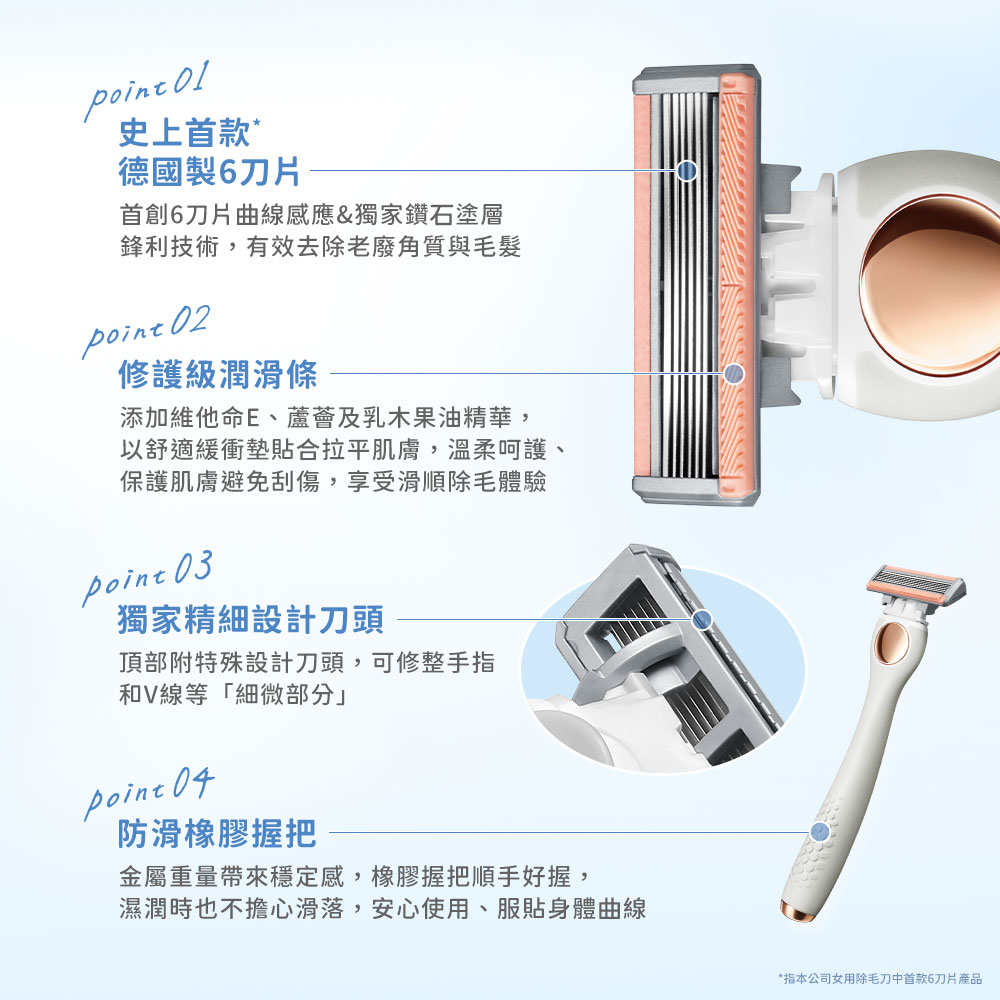 point 01
史上首款*
德國製6刀片

首創6刀片曲線感應&獨家鑽石塗層鋒利技術，有效去除老廢角質與毛髮

point 02
修護級潤滑條

添加維他命E、蘆薈及乳木果油精華，以舒適緩衝墊貼合拉平肌膚，溫柔呵護、保護肌膚避免刮傷，享受滑順除毛體驗

point 03
獨家精細設計刀頭

頂部附特殊設計刀頭，可修整手指和V線等「細微部分」

point 04
防滑橡膠握把

金屬重量帶來穩定感，橡膠握把順手好握，濕潤時也不擔心滑落，安心使用、服貼身體曲線

*指本公司女用除毛刀中首款6刀片產品