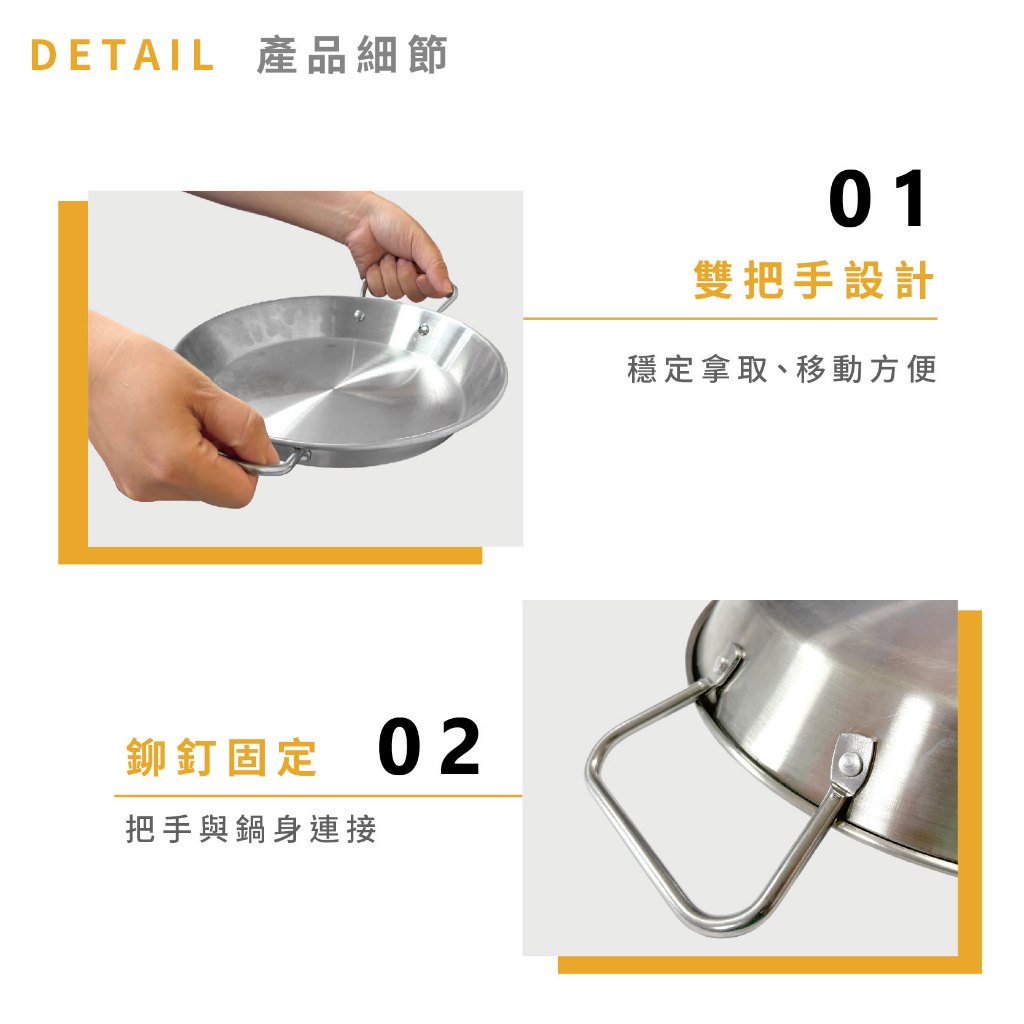 DETAIL 產品細節

01
雙把手設計

穩定拿取、移動方便

鉚釘固定 02

把手與鍋身連接