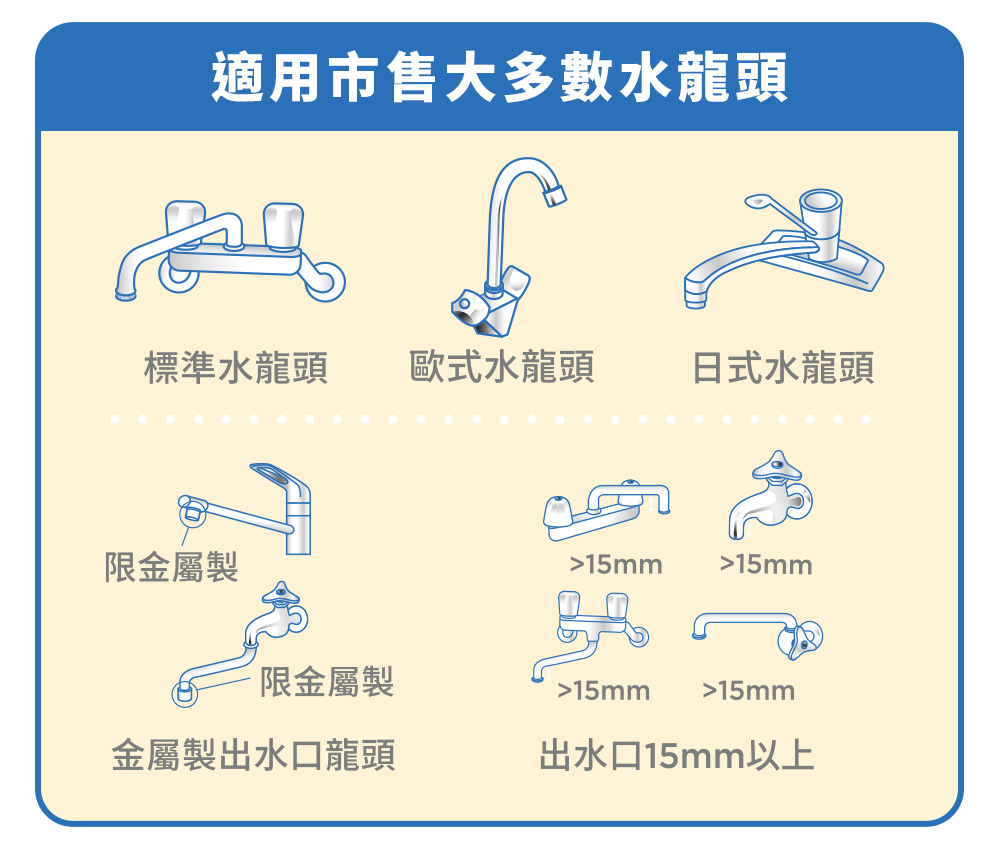 適用市售大多數水龍頭

標準水龍頭

歐式水龍頭

日式水龍頭

限金屬製

限金屬製

金屬製出水口龍頭

>15mm

>15mm

>15mm

>15mm

出水口15mm以上