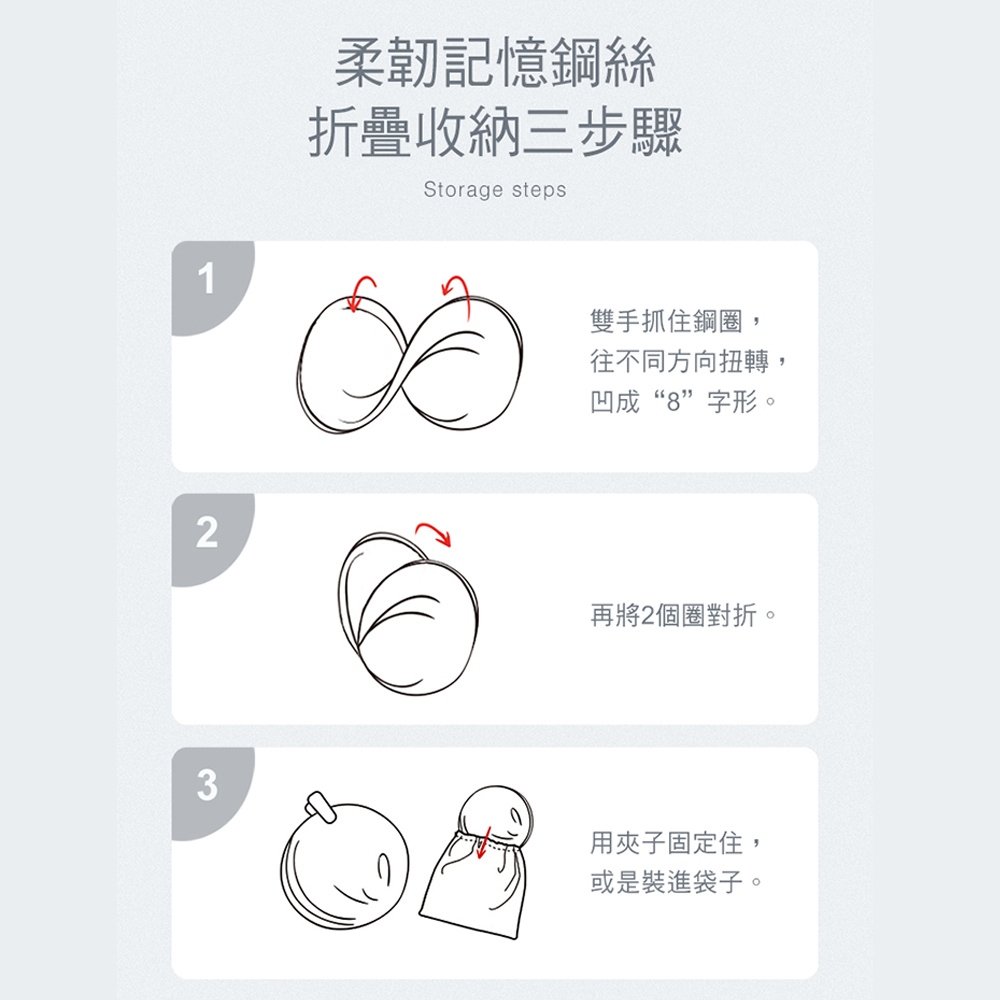 柔韌記憶鋼絲
折疊收納三步驟

Storage steps

1

雙手抓住鋼圈，
往不同方向扭轉，
凹成“8”字形。

2

再將2個圈對折。

3

用夾子固定住，
或是裝進袋子。