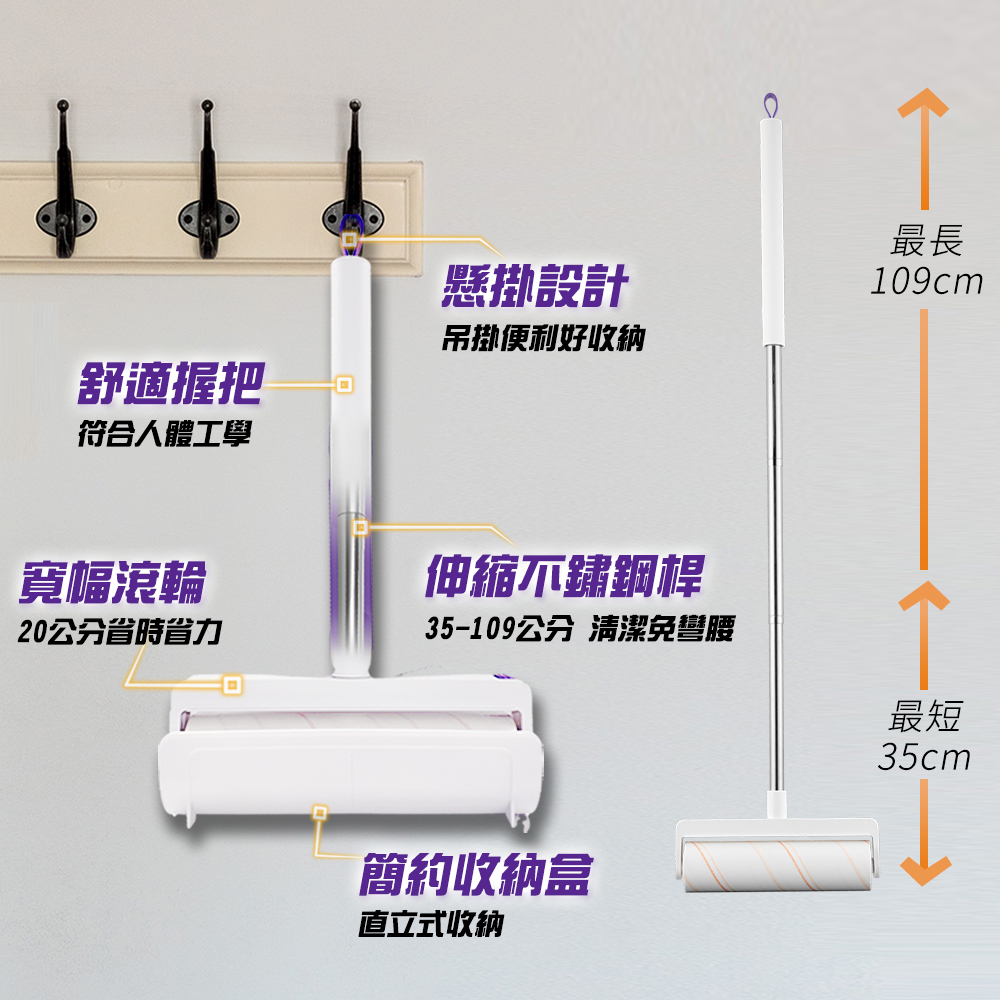 懸掛設計
吊掛便利好收納

舒適握把
符合人體工學

伸縮不鏽鋼桿
35-109公分 清潔免彎腰

寬幅滾輪
20公分省時省力

簡約收納盒
直立式收納

最長
109cm

最短
35cm