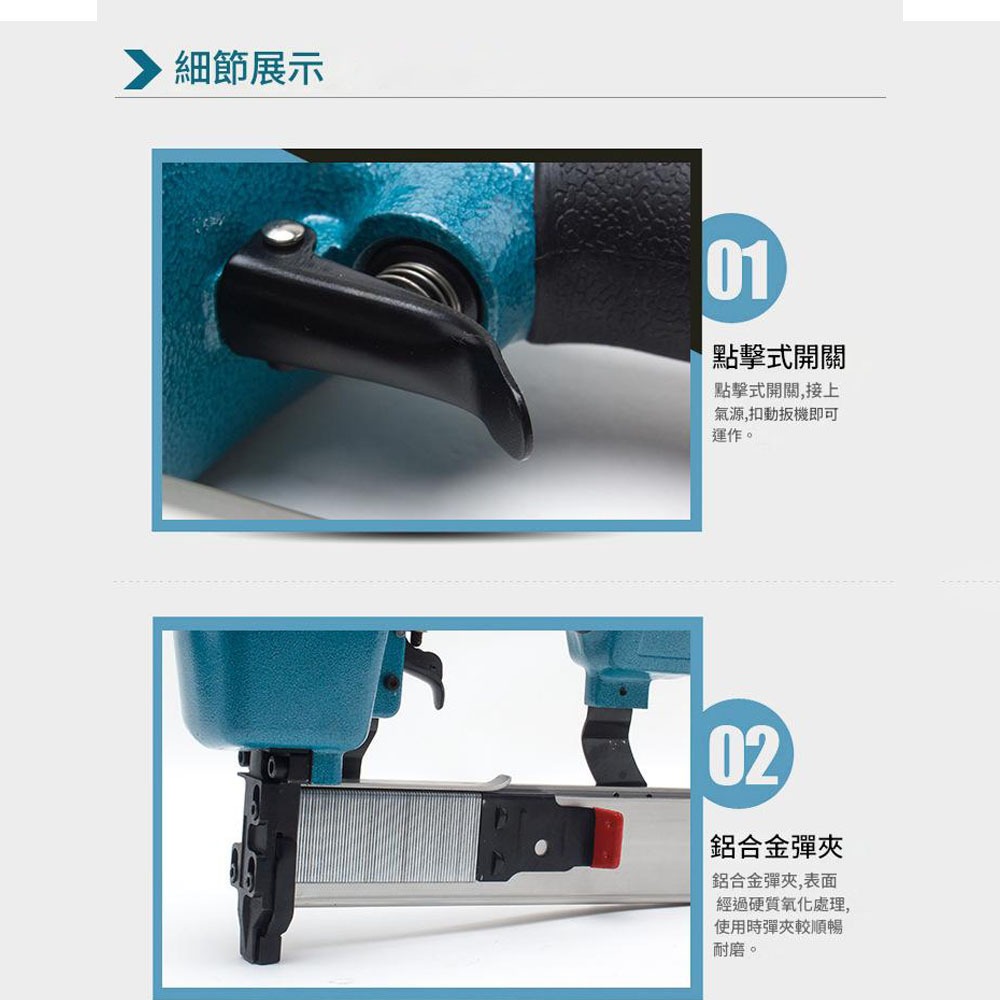 細節展示

01

點擊式開關

點擊式開關,接上氣源,扣動扳機即可運作。

02

鋁合金彈夾

鋁合金彈夾,表面經過硬質氧化處理,使用時彈夾較順暢耐磨。