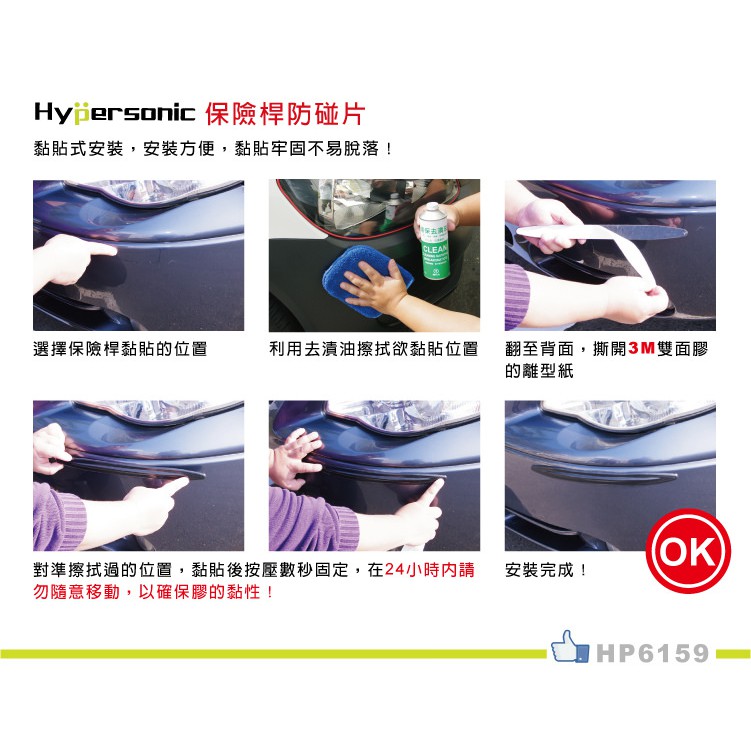 Hypersonic 保險桿防碰片

黏貼式安裝，安裝方便，黏貼牢固不易脫落！

CLEAN

選擇保險桿黏貼的位置

利用去漬油擦拭欲黏貼位置

翻至背面，撕開3M雙面膠的離型紙

對準擦拭過的位置，黏貼後按壓數秒固定，在24小時內請勿隨意移動，以確保膠的黏性！

安裝完成！

OK

HP6159