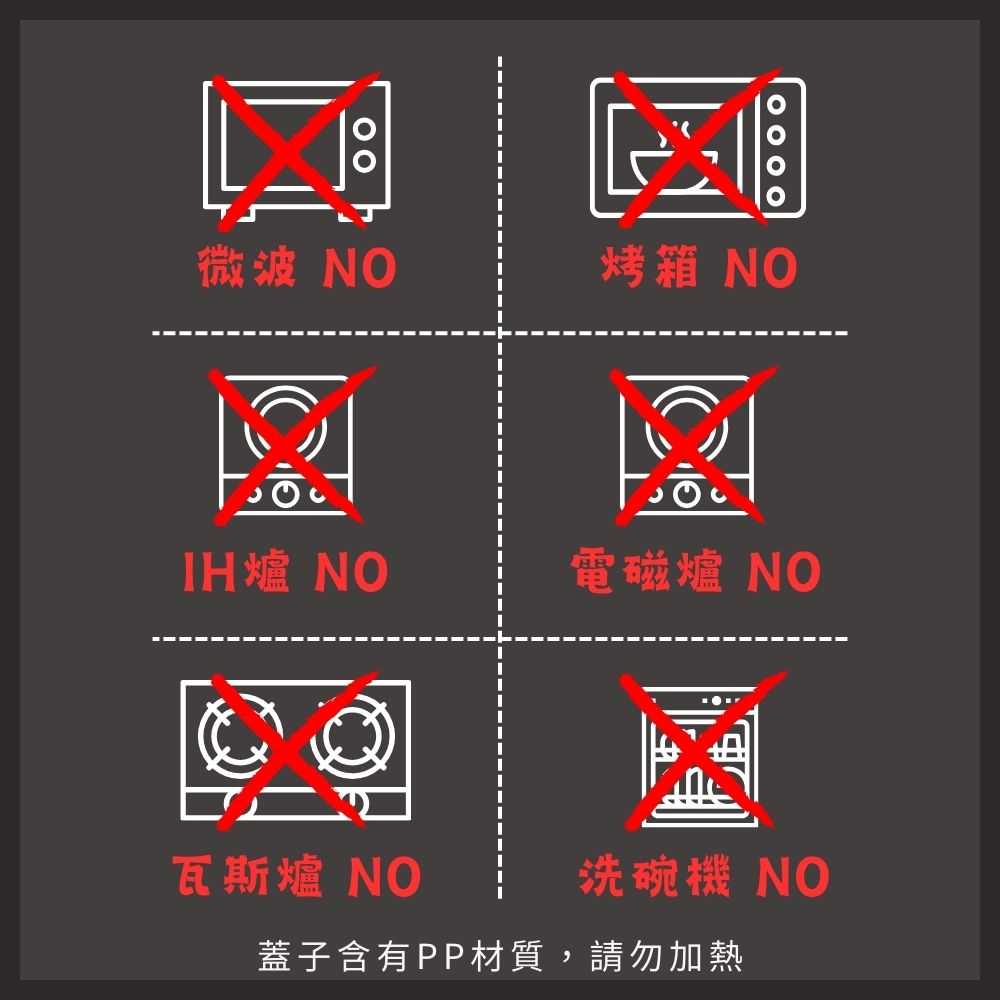 微波 NO

烤箱 NO

IH爐 NO

電磁爐 NO

瓦斯爐 NO

洗碗機 NO

蓋子含有PP材質，請勿加熱