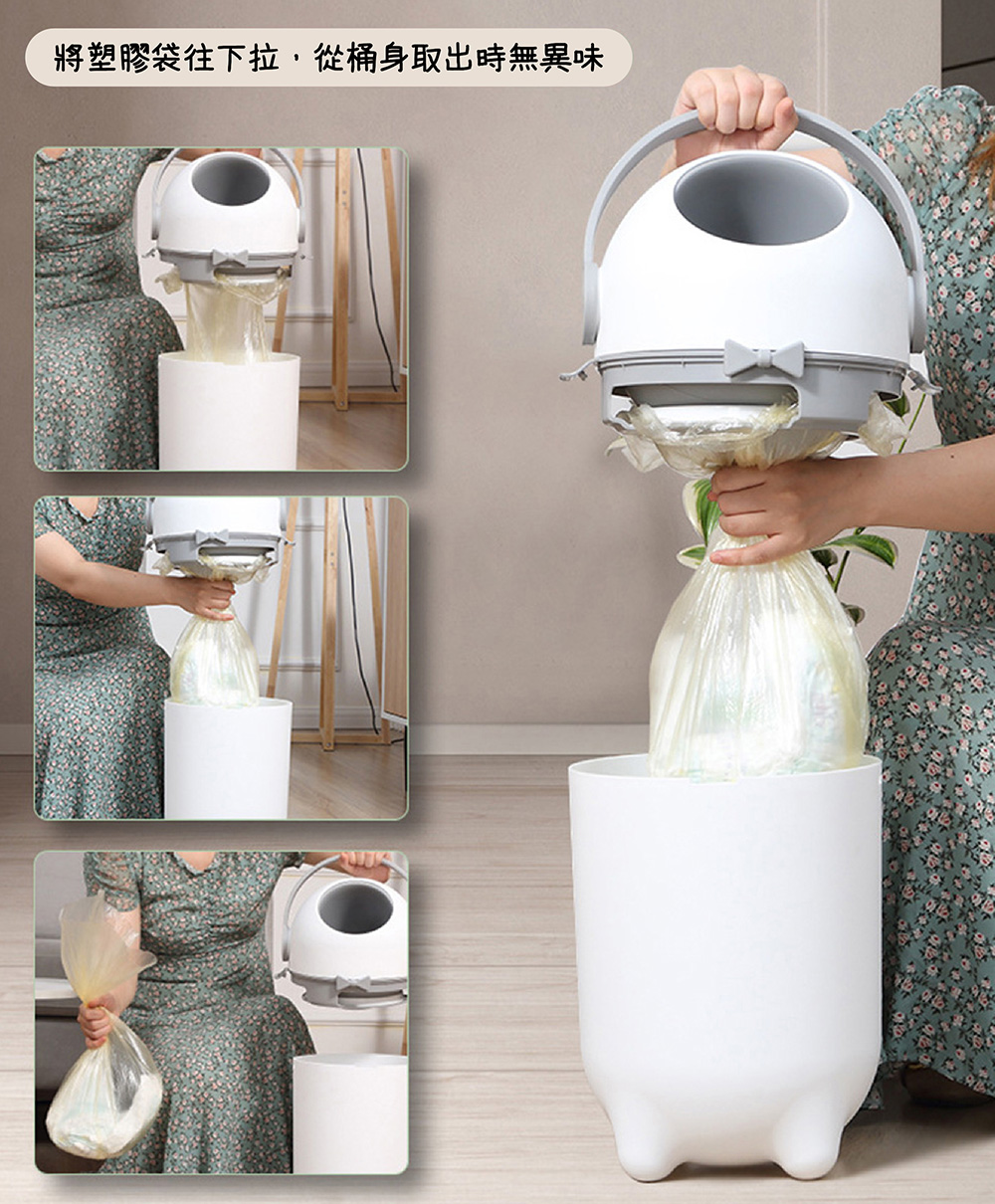 將塑膠袋往下拉，從桶身取出時無異味