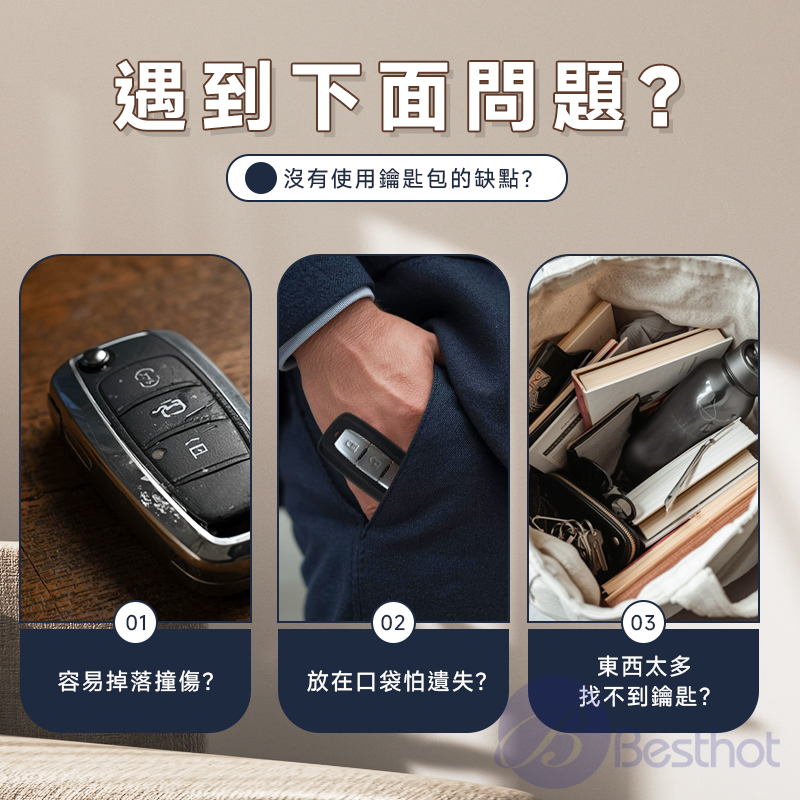 遇到下面問題?

沒有使用鑰匙包的缺點?

01
容易掉落撞傷?

02
放在口袋怕遺失?

03
東西太多
找不到鑰匙?

Besthot