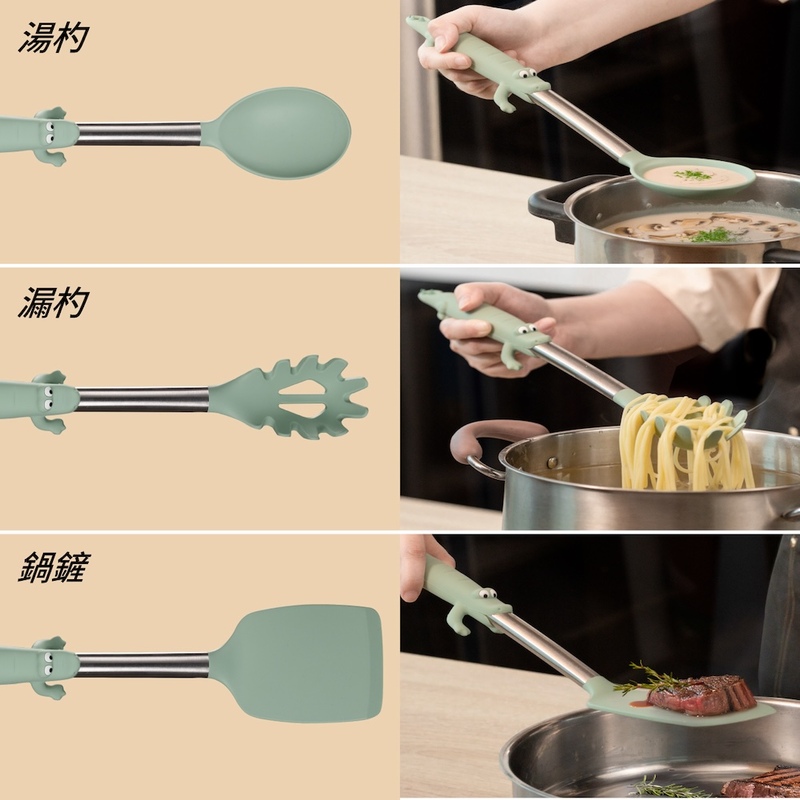 湯杓

漏杓

鍋鏟