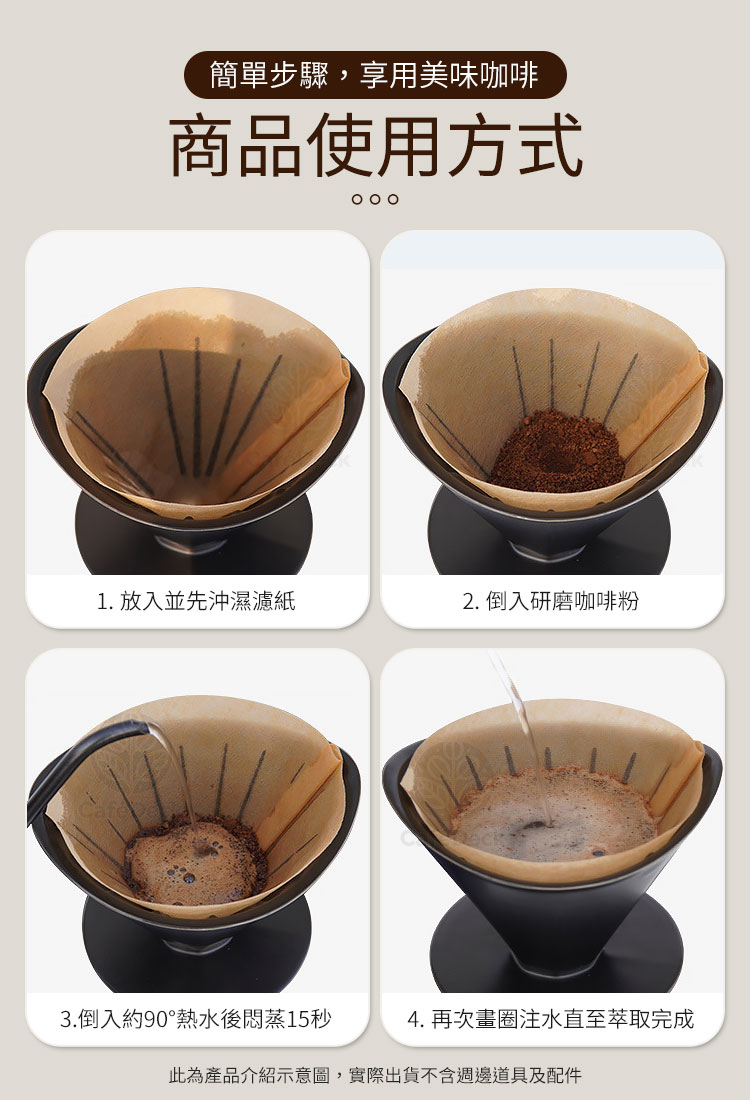 簡單步驟，享用美味咖啡

商品使用方式

1. 放入並先沖濕濾紙

2. 倒入研磨咖啡粉

3.倒入約90°熱水後悶蒸15秒

4. 再次畫圈注水直至萃取完成

此為產品介紹示意圖，實際出貨不含週邊道具及配件