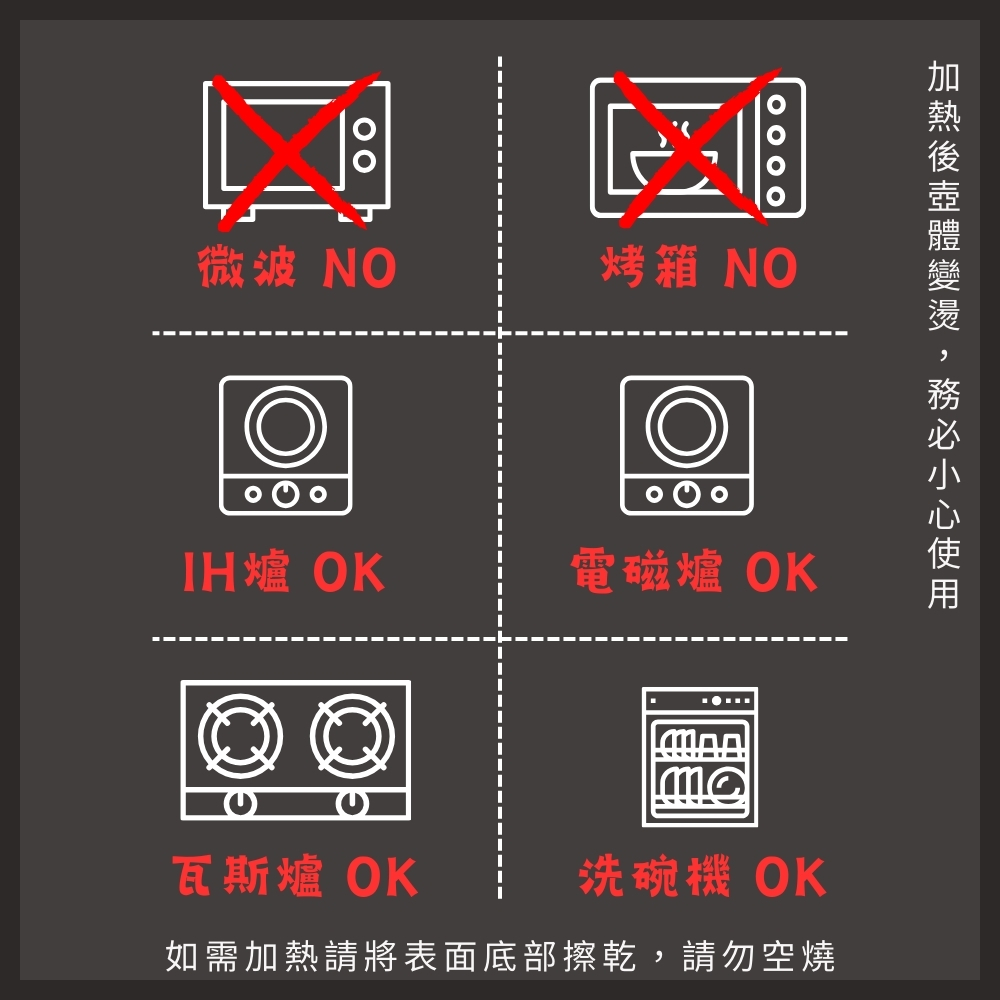 微波 NO

烤箱 NO

IH爐 OK

電磁爐 OK

瓦斯爐 OK

洗碗機 OK

加熱後壺體變燙，務必小心使用

如需加熱請將表面底部擦乾，請勿空燒