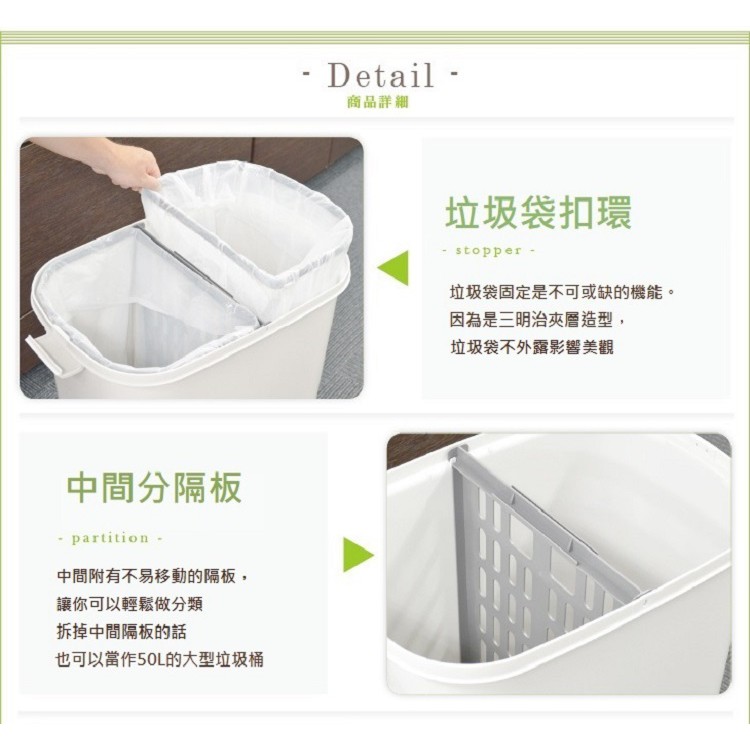 - Detail -
商品詳細

垃圾袋扣環

- stopper -

垃圾袋固定是不可或缺的機能。
因為是三明治夾層造型，
垃圾袋不外露影響美觀

中間分隔板

- partition -

中間附有不易移動的隔板，
讓你可以輕鬆做分類
拆掉中間隔板的話
也可以當作50L的大型垃圾桶