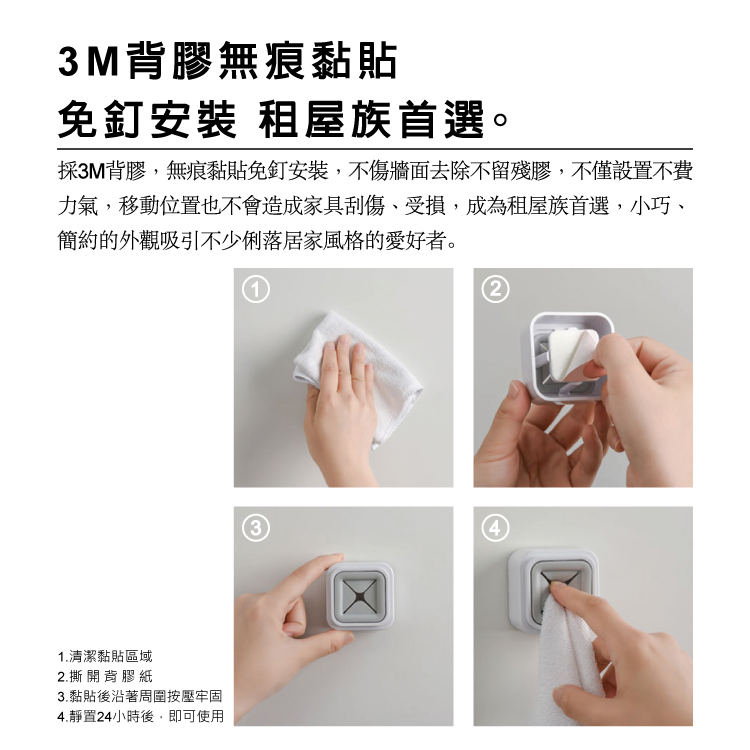 3M背膠無痕黏貼
免釘安裝 租屋族首選。

採3M背膠，無痕黏貼免釘安裝，不傷牆面去除不留殘膠，不僅設置不費力氣，移動位置也不會造成家具刮傷、受損，成為租屋族首選，小巧、簡約的外觀吸引不少俐落居家風格的愛好者。

①

②

③

④

1.清潔黏貼區域
2.撕開背膠紙
3.黏貼後沿著周圍按壓牢固
4.靜置24小時後，即可使用