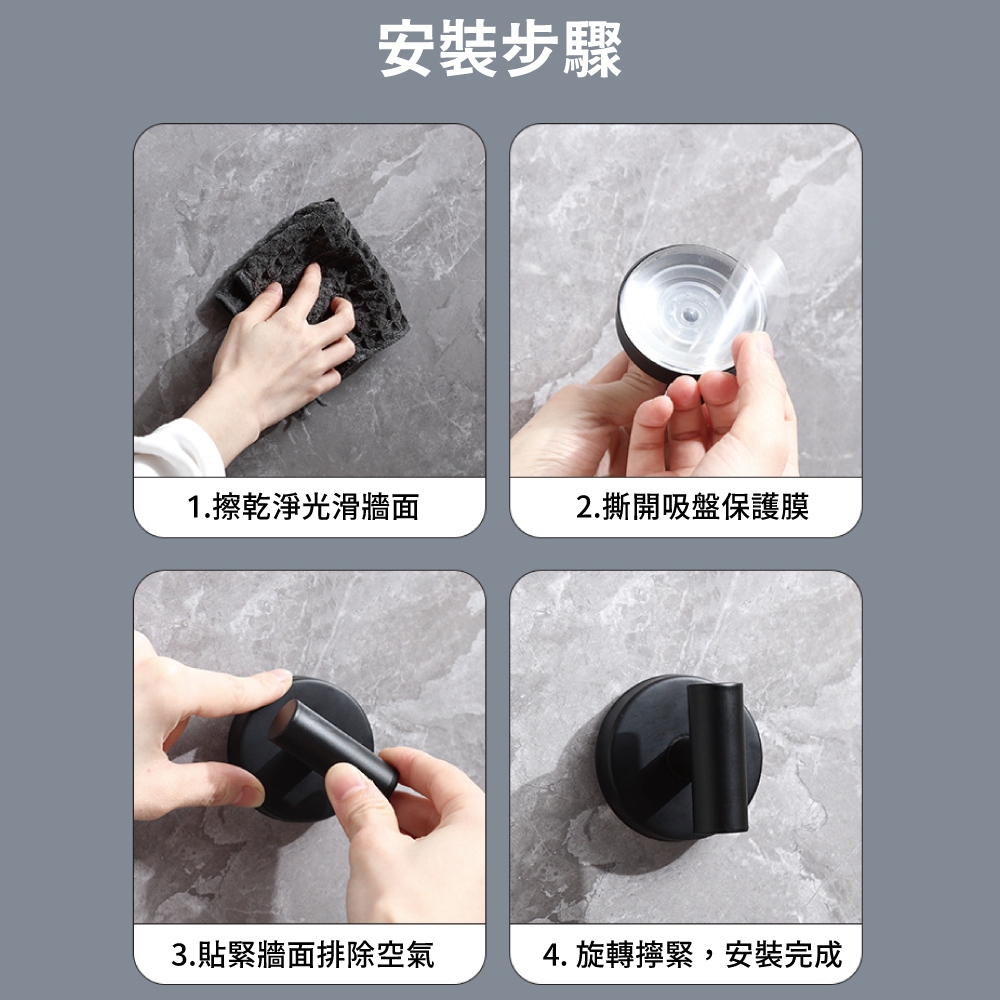 安裝步驟

1.擦乾淨光滑牆面

2.撕開吸盤保護膜

3.貼緊牆面排除空氣

4. 旋轉擰緊，安裝完成