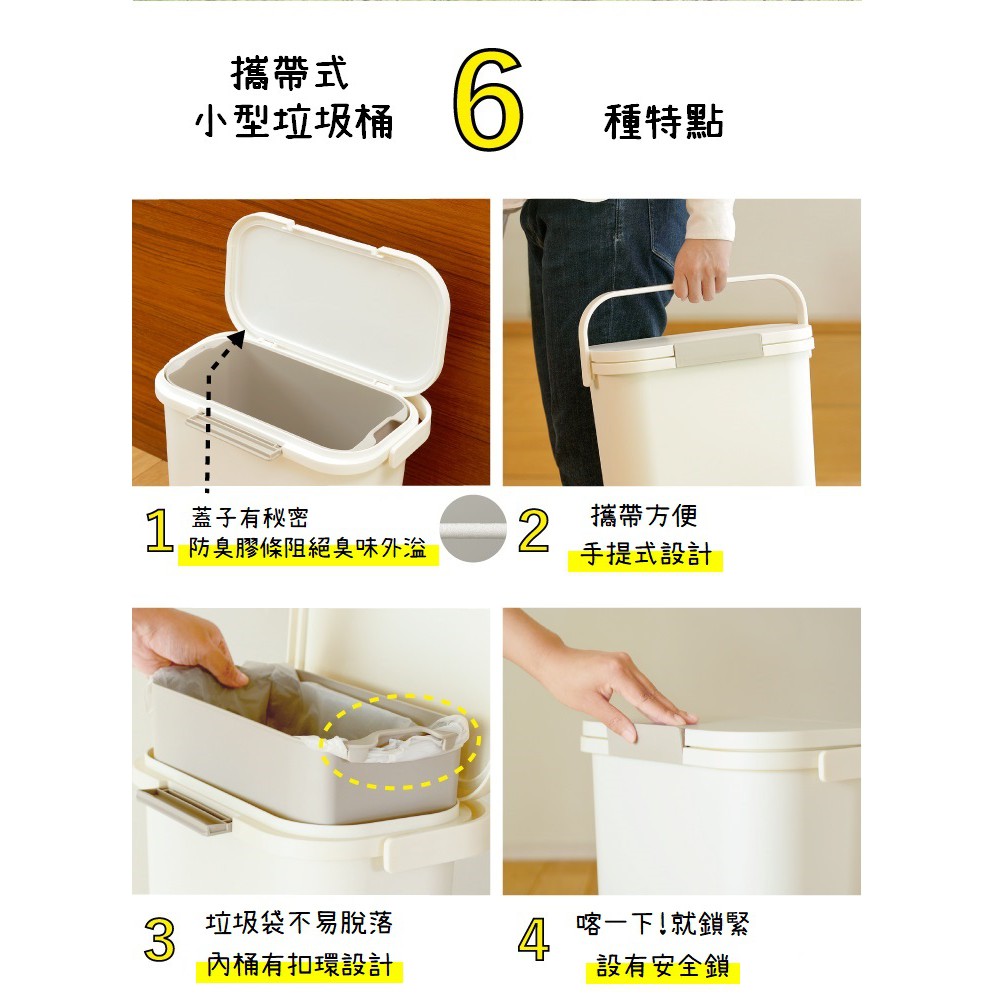 攜帶式
小型垃圾桶 6 種特點

1 蓋子有秘密
防臭膠條阻絕臭味外溢

2 攜帶方便
手提式設計

3 垃圾袋不易脫落
內桶有扣環設計

4 喀一下!就鎖緊
設有安全鎖