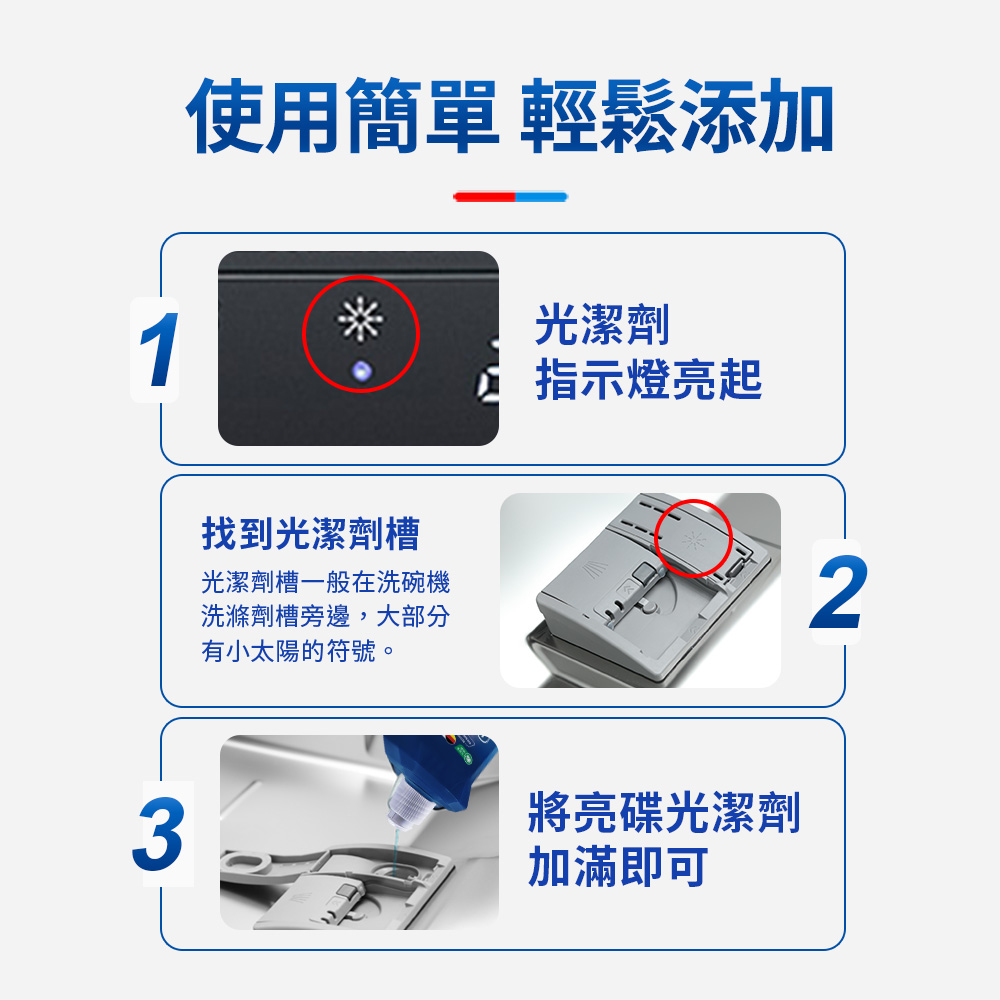 使用簡單 輕鬆添加

1

光潔劑
指示燈亮起

找到光潔劑槽

光潔劑槽一般在洗碗機洗滌劑槽旁邊，大部分有小太陽的符號。

2

3

將亮碟光潔劑
加滿即可