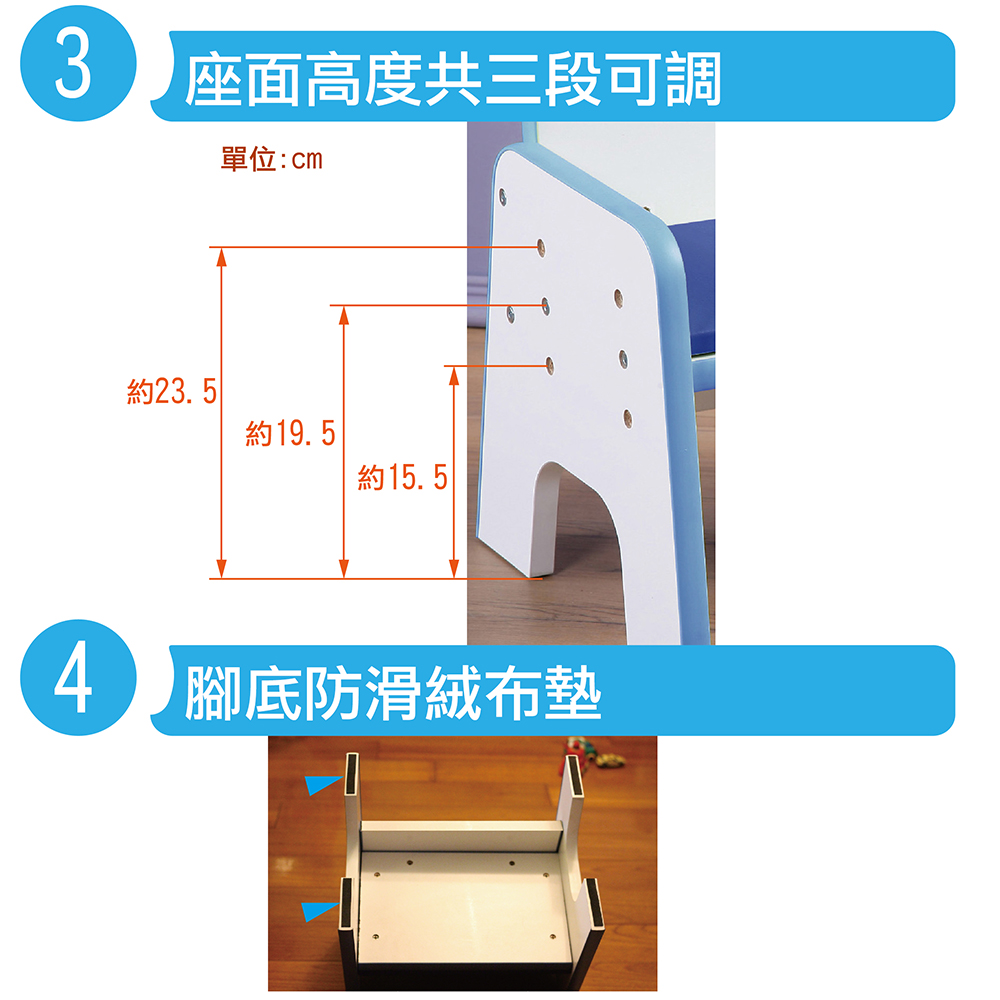 3
座面高度共三段可調

單位:cm

約23.5
約19.5
約15.5

4
腳底防滑絨布墊