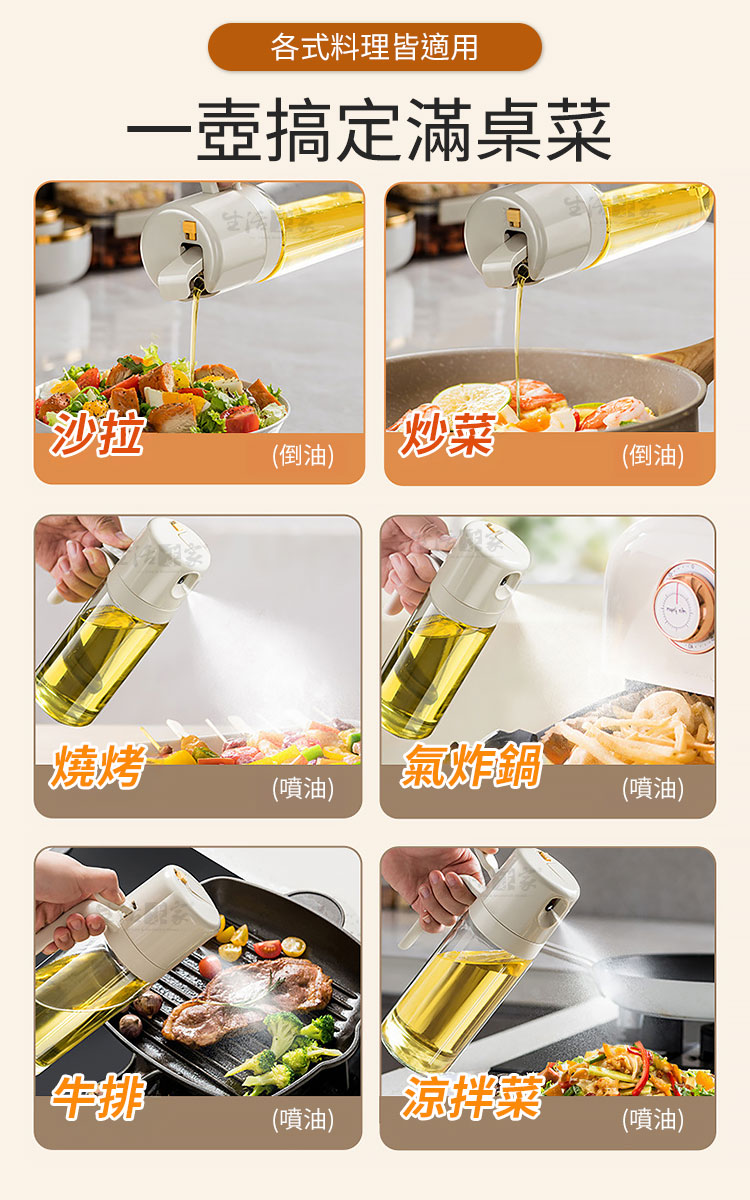 各式料理皆適用

一壺搞定滿桌菜

沙拉
(倒油)

炒菜
(倒油)

燒烤
(噴油)

氣炸鍋
(噴油)

牛排
(噴油)

涼拌菜
(噴油)