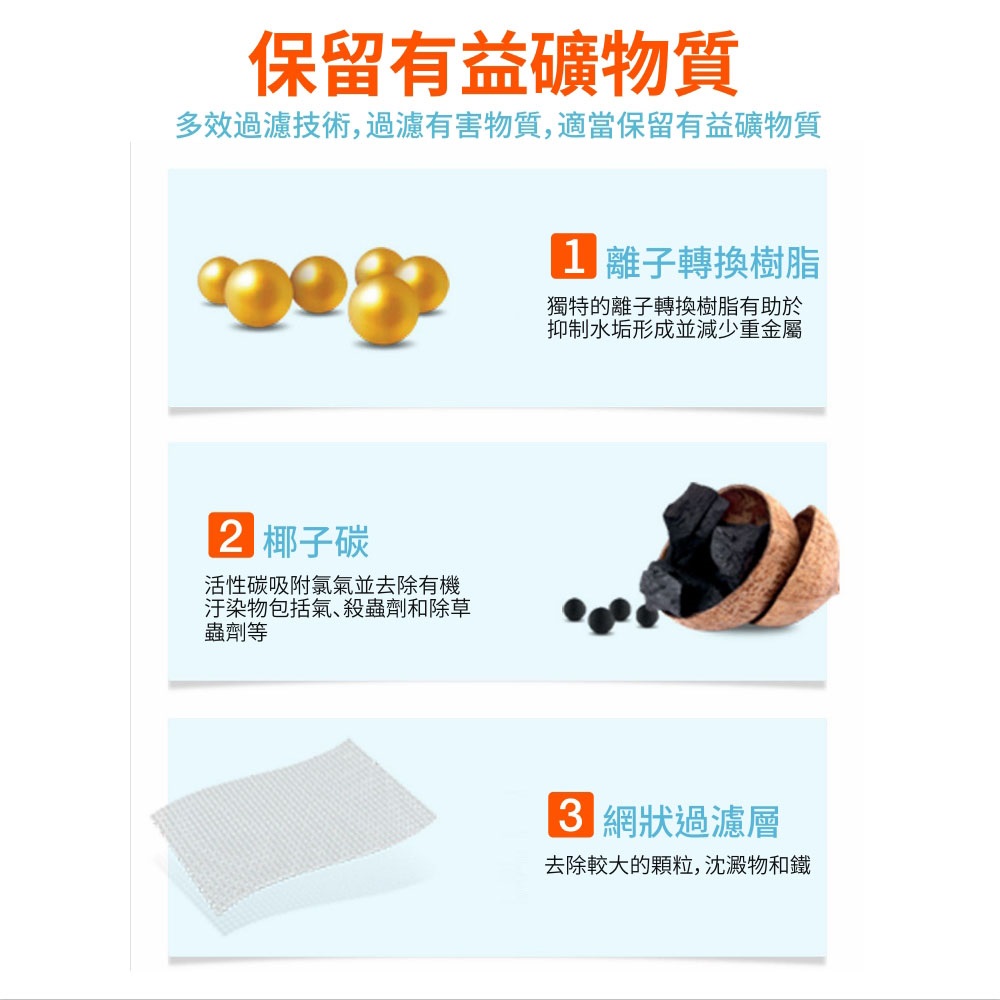 保留有益礦物質

多效過濾技術,過濾有害物質,適當保留有益礦物質

1 離子轉換樹脂

獨特的離子轉換樹脂有助於抑制水垢形成並減少重金屬

2 椰子碳

活性碳吸附氯氣並去除有機汙染物包括氣、殺蟲劑和除草蟲劑等

3 網狀過濾層

去除較大的顆粒,沈澱物和鐵