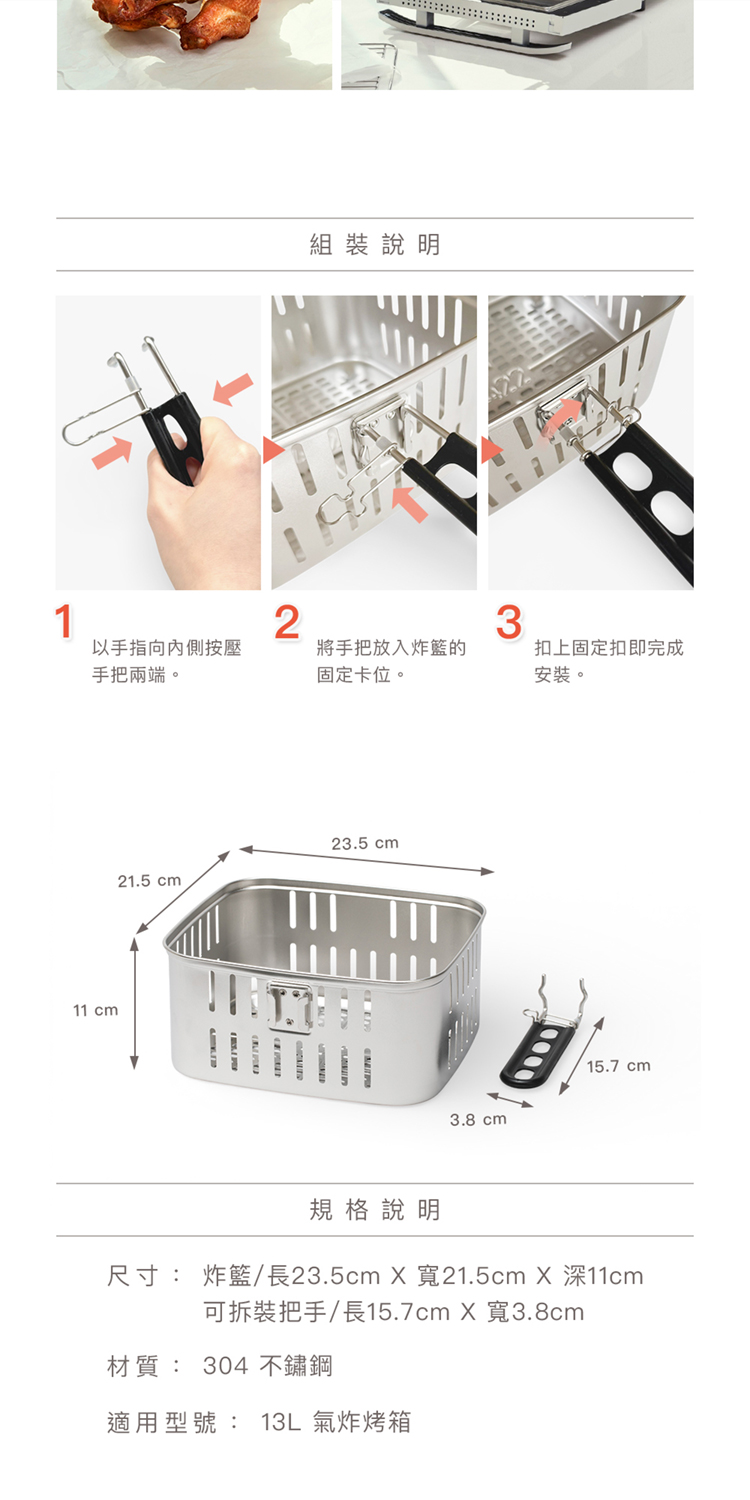 組裝說明

1
以手指向內側按壓手把兩端。

2
將手把放入炸籃的固定卡位。

3
扣上固定扣即完成安裝。

23.5 cm

21.5 cm

11 cm

15.7 cm

3.8 cm

規格說明

尺寸： 炸籃/長23.5cm X 寬21.5cm X 深11cm
可拆裝把手/長15.7cm X 寬3.8cm

材質： 304 不鏽鋼

適用型號： 13L 氣炸烤箱