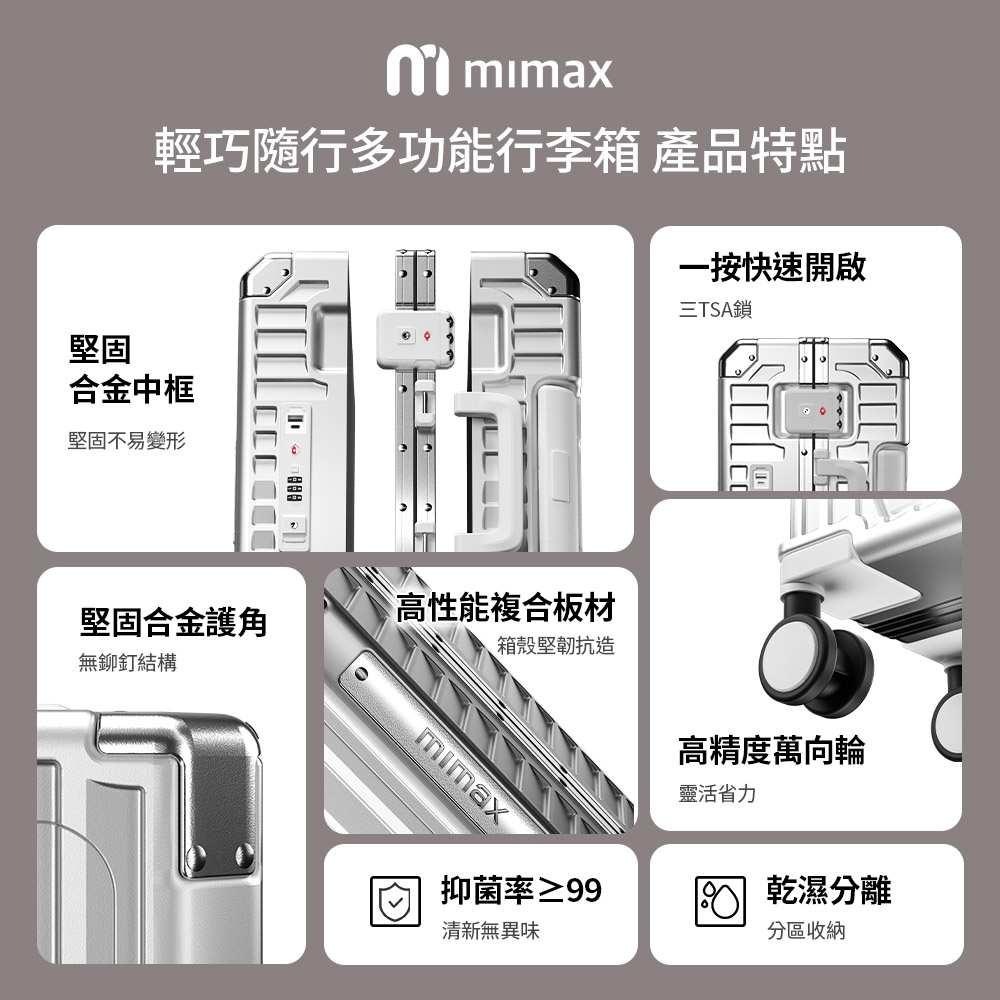 mimax

輕巧隨行多功能行李箱 產品特點

堅固
合金中框

堅固不易變形

一按快速開啟

三TSA鎖

堅固合金護角

無鉚釘結構

高性能複合板材

箱殼堅韌抗造

mimax

高精度萬向輪

靈活省力

抑菌率≥99

清新無異味

乾濕分離

分區收納