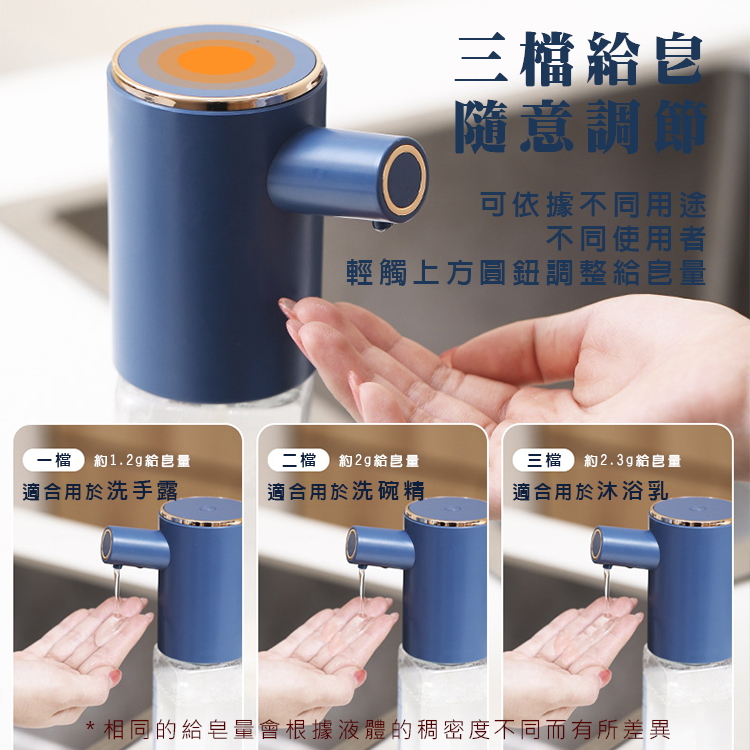 三檔給皂
隨意調節

可依據不同用途
不同使用者
輕觸上方圓鈕調整給皂量

一檔 約1.2g給皂量
適合用於洗手露

二檔 約2g給皂量
適合用於洗碗精

三檔 約2.3g給皂量
適合用於沐浴乳

*相同的給皂量會根據液體的稠密度不同而有所差異