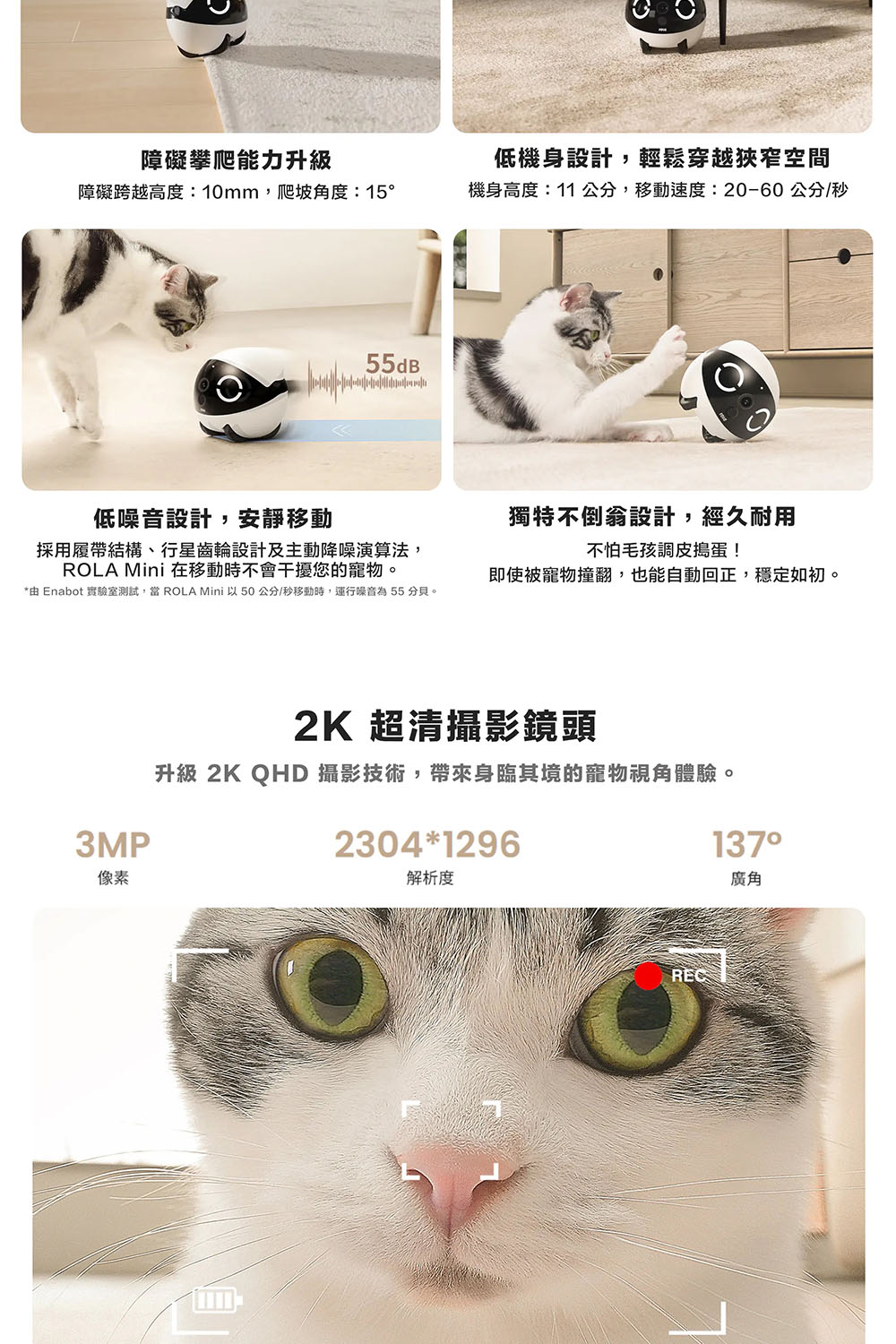 障礙攀爬能力升級

障礙跨越高度：10mm，爬坡角度：15°

低機身設計，輕鬆穿越狹窄空間

機身高度：11 公分，移動速度：20–60 公分/秒

55dB

低噪音設計，安靜移動

採用履帶結構、行星齒輪設計及主動降噪演算法，ROLA Mini 在移動時不會干擾您的寵物。

*由 Enabot 實驗室測試，當 ROLA Mini 以 50 公分/秒移動時，運行噪音為 55 分貝。

獨特不倒翁設計，經久耐用

不怕毛孩調皮搗蛋！
即使被寵物撞翻，也能自動回正，穩定如初。

2K 超清攝影鏡頭

升級 2K QHD 攝影技術，帶來身臨其境的寵物視角體驗。

3MP
像素

2304*1296
解析度

137°
廣角

REC