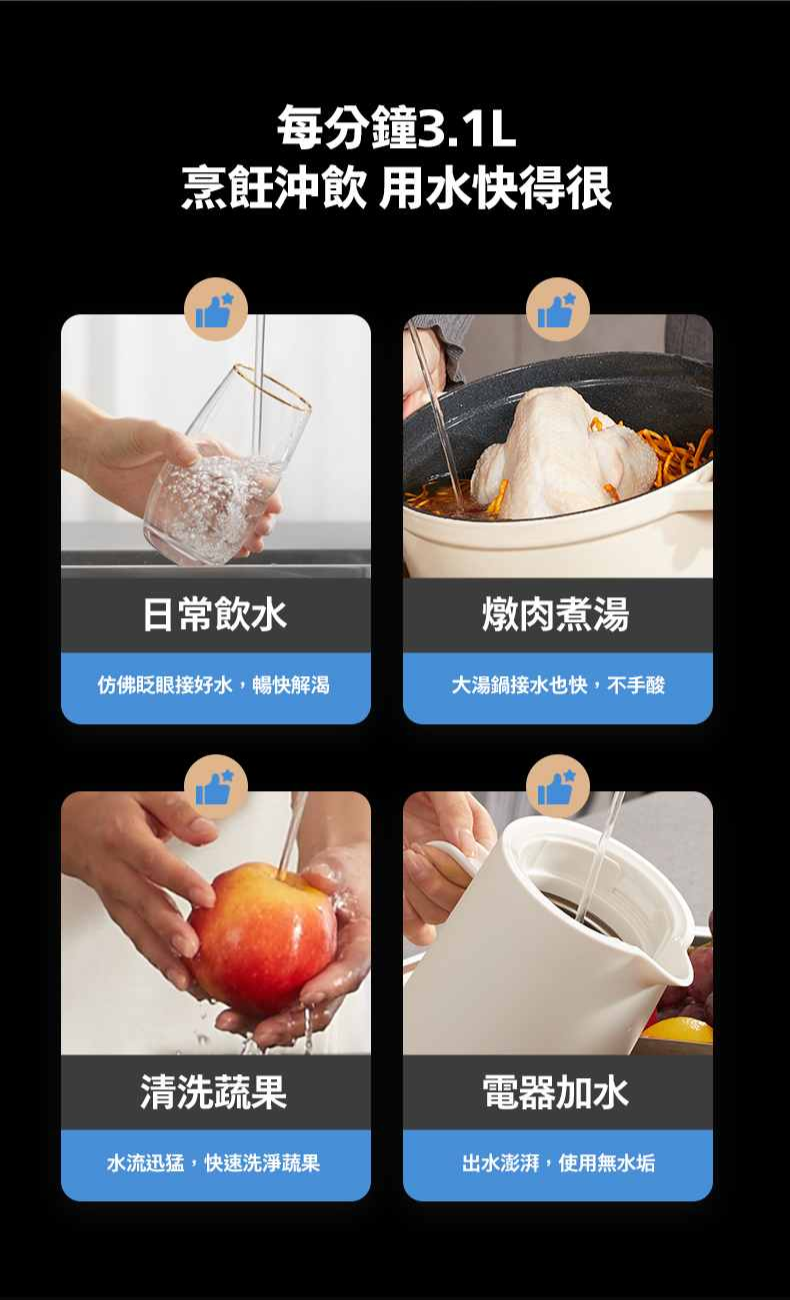 每分鐘3.1L
烹飪沖飲 用水快得很

日常飲水
仿佛眨眼接好水，暢快解渴

燉肉煮湯
大湯鍋接水也快，不手酸

清洗蔬果
水流迅猛，快速洗淨蔬果

電器加水
出水澎湃，使用無水垢